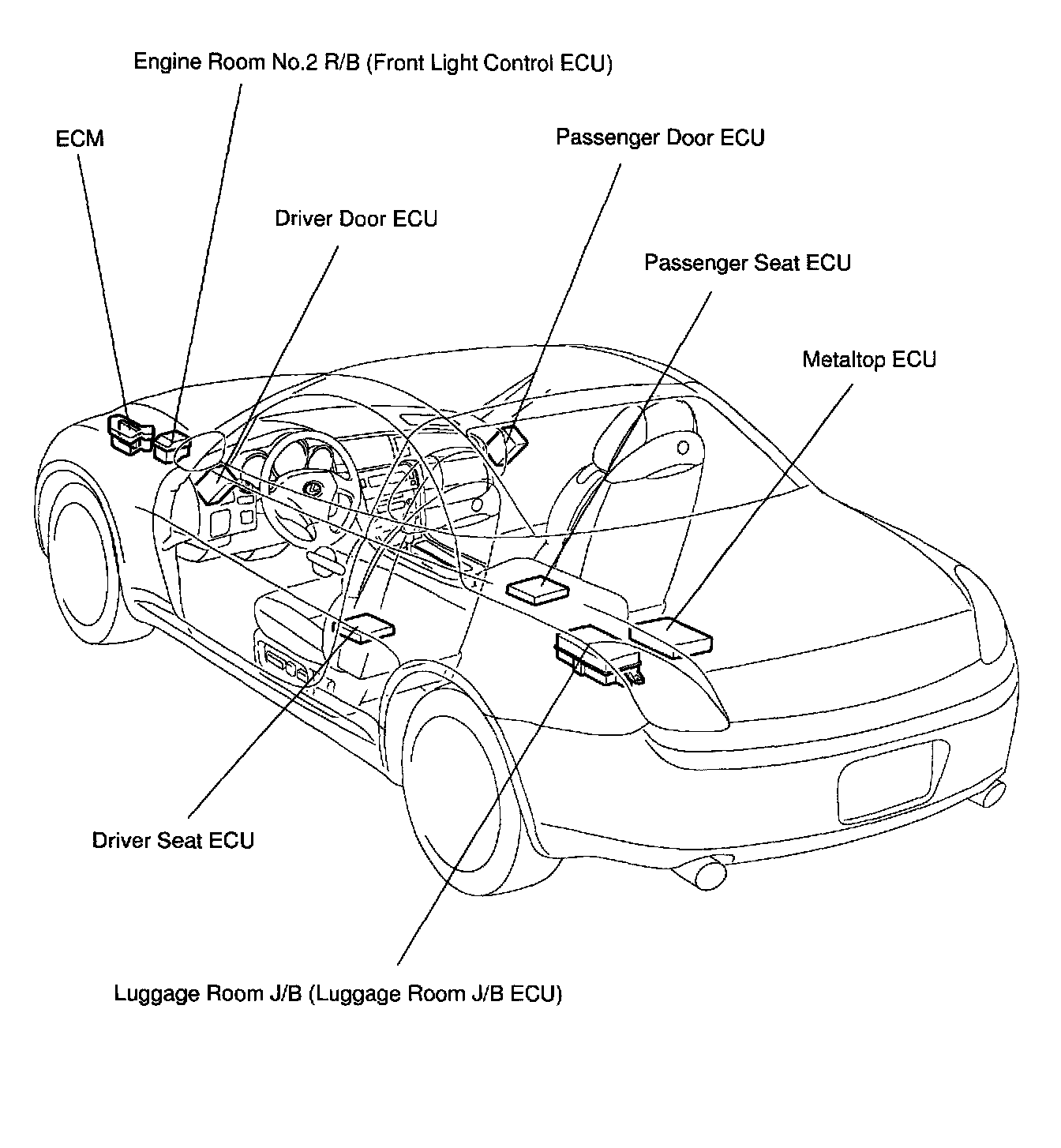 Engine Room No.2 R/B (Front Light Control ECU)

ECM

Passenger Door ECU

Driver Door ECU

Passenger Seat ECU

Metaltop ECU

Driver Seat ECU

Luggage Room J/B (Luggage Room J/B ECU)