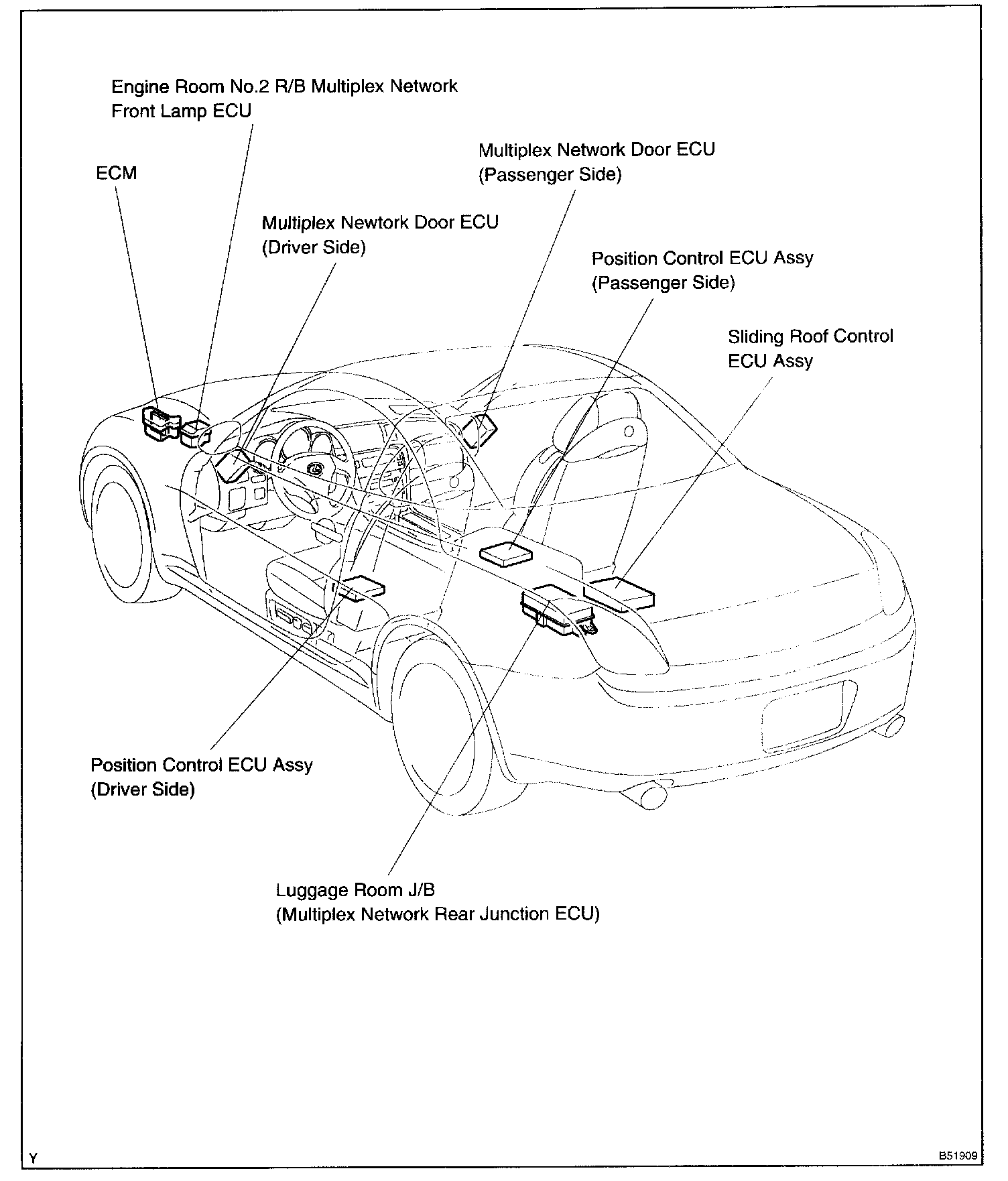 Engine Room No.2 R/B Multiplex Network
Front Lamp ECU

ECM

Multiplex Network Door ECU
(Passenger Side)

Multiplex Newtork Door ECU
(Driver Side)

Position Control ECU Assy
(Passenger Side)

Sliding Roof Control
ECU Assy

Position Control ECU Assy
(Driver Side)

Luggage Room J/B
(Multiplex Network Rear Junction ECU)

Y

B51909