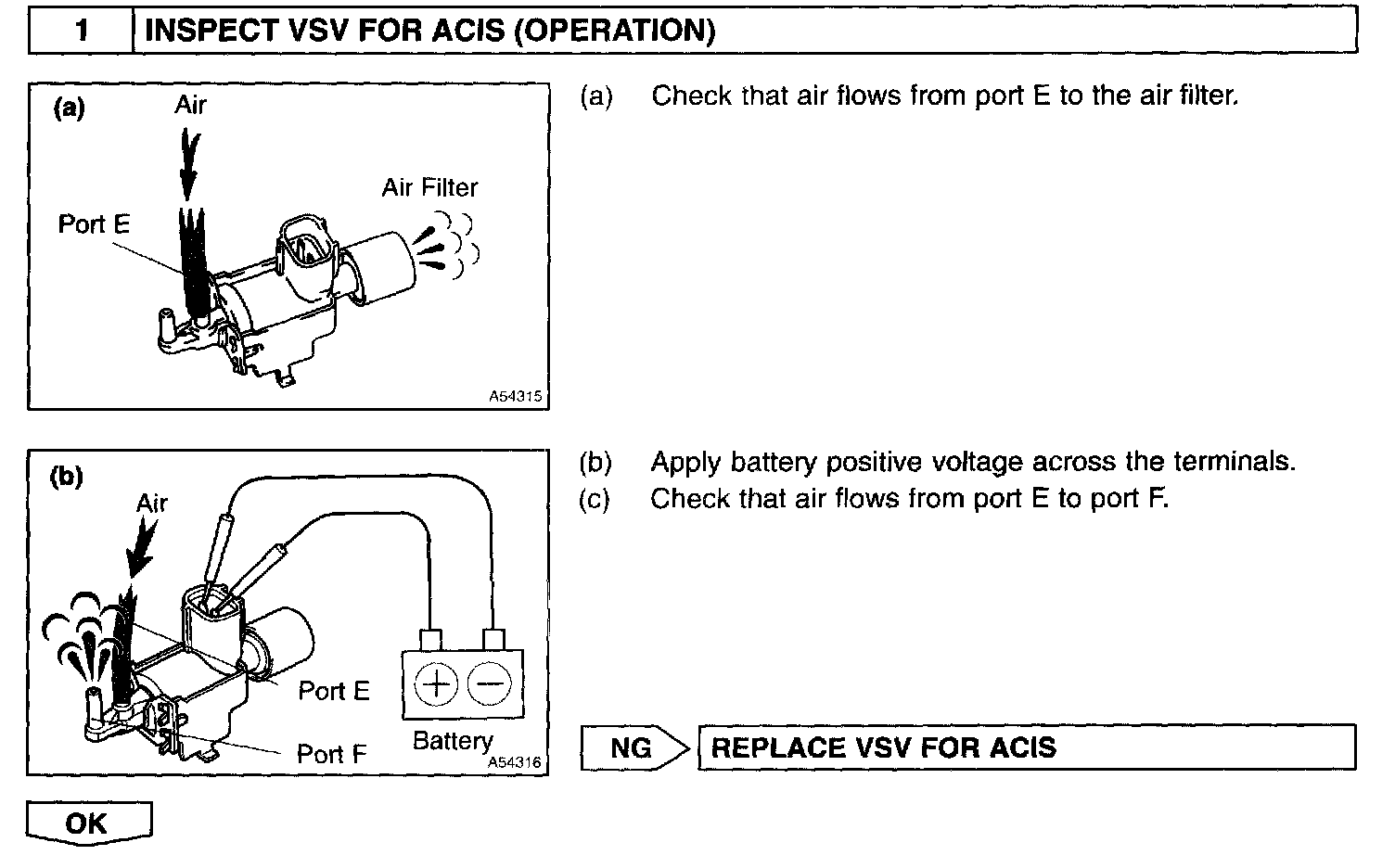 1 INSPECT VSV FOR ACIS (OPERATION)

(a)
Air
Air Filter
Port E
A54315

(a) Check that air flows from port E to the air filter.

(b)
Air
Port E
Port F
Battery
A54316

(b) Apply battery positive voltage across the terminals.
(c) Check that air flows from port E to port F.

NG
REPLACE VSV FOR ACIS

OK