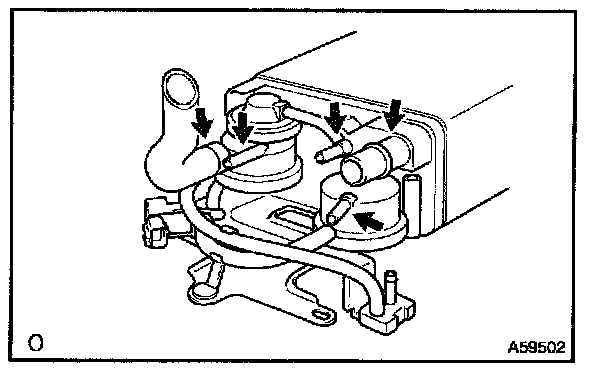 O

A59502