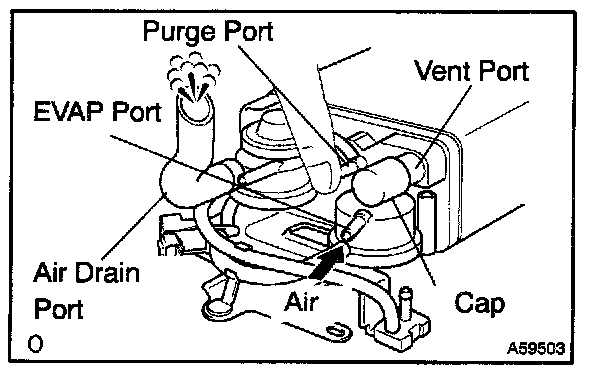 Purge Port
Vent Port
EVAP Port
Air Drain Port
Air
Cap
O
A59503