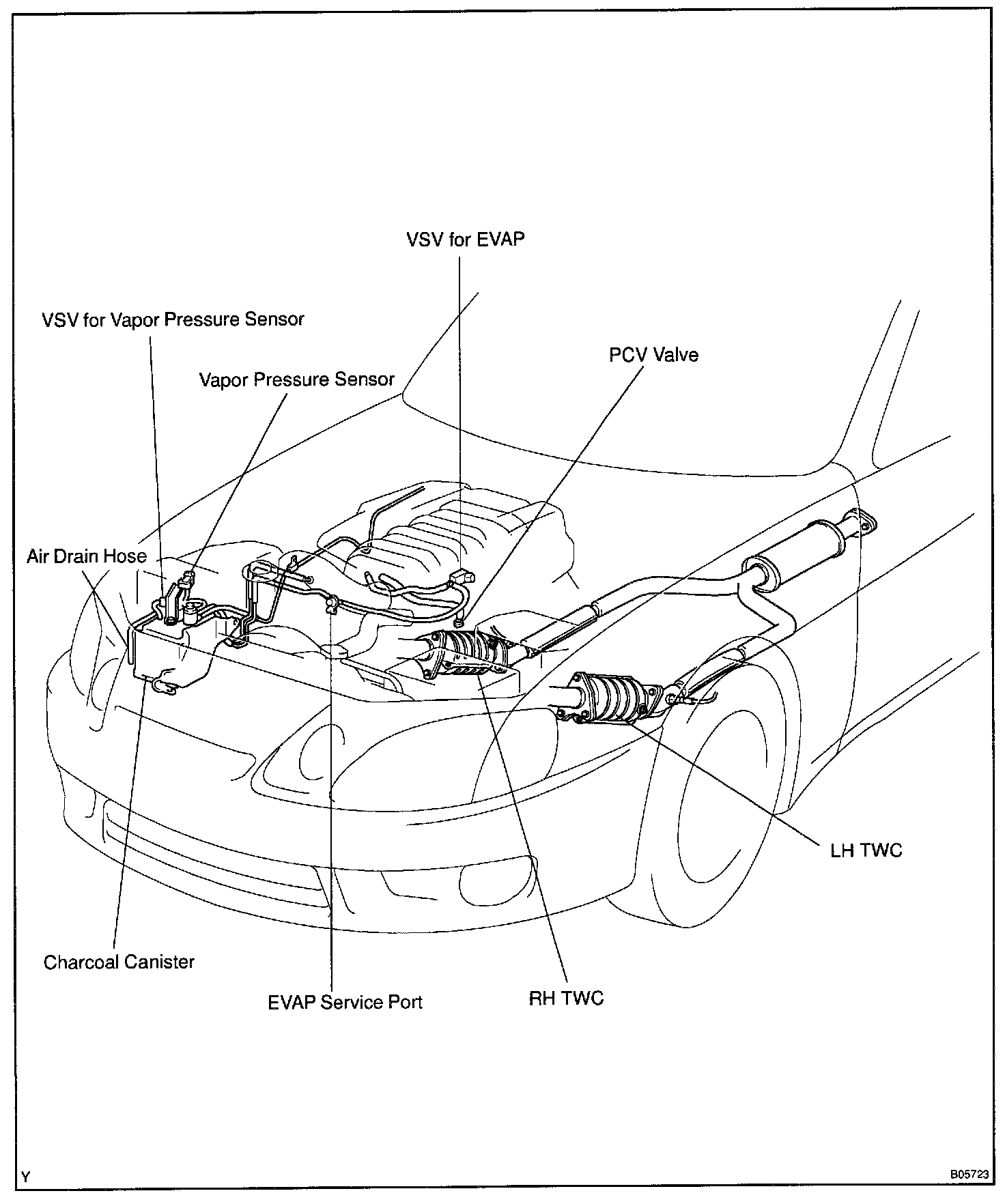 VSV for EVAP

VSV for Vapor Pressure Sensor

PCV Valve

Vapor Pressure Sensor

Air Drain Hose

LH TWC

Charcoal Canister

EVAP Service Port

RH TWC

Y

B05723