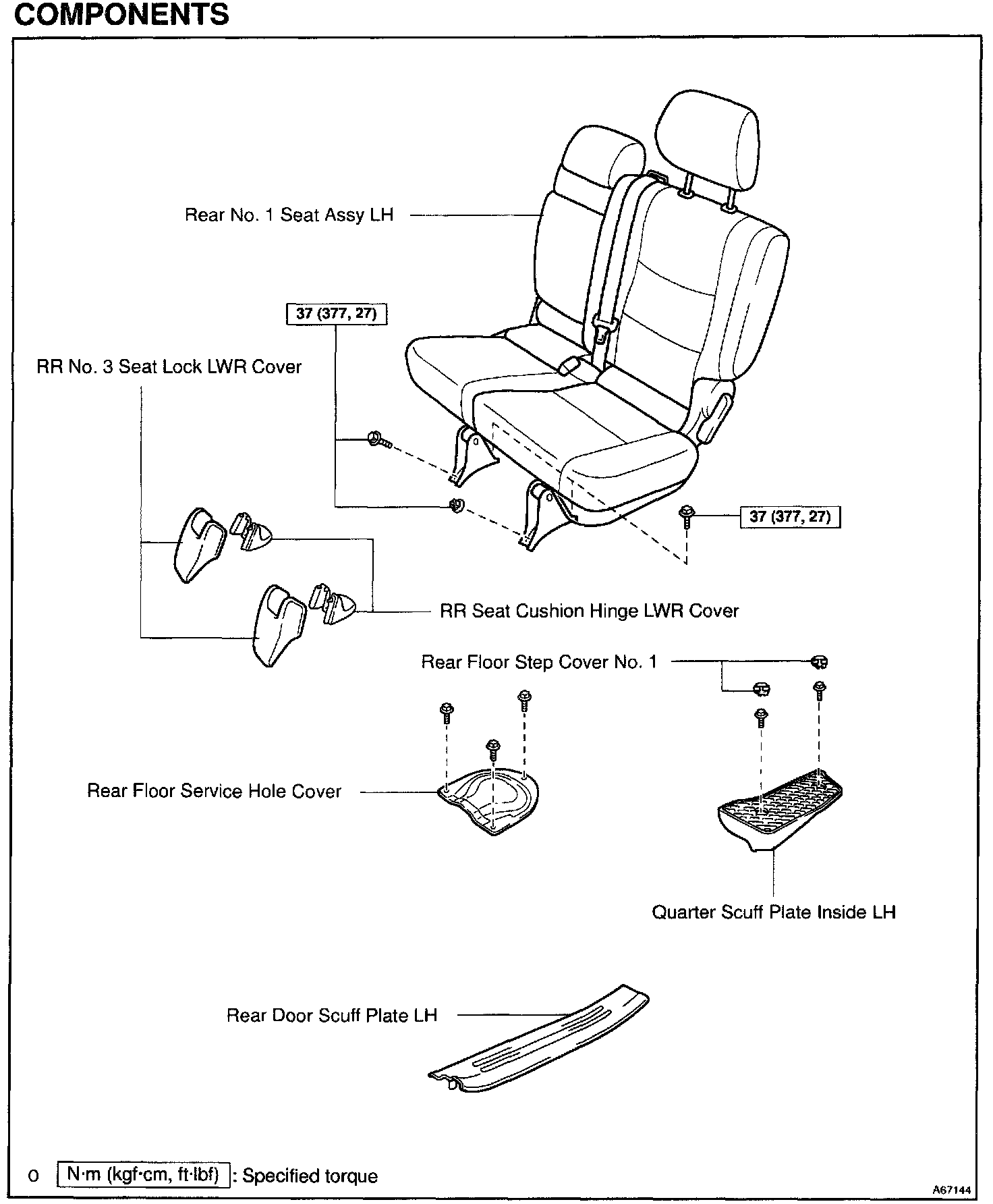 COMPONENTS

Rear No. 1 Seat Assy LH

37 (377, 27)

RR No. 3 Seat Lock LWR Cover

37 (377, 27)

RR Seat Cushion Hinge LWR Cover

Rear Floor Step Cover No. 1

Rear Floor Service Hole Cover

Quarter Scuff Plate Inside LH

Rear Door Scuff Plate LH

o N·m (kgf·cm, ft·lbf) : Specified torque

A67144