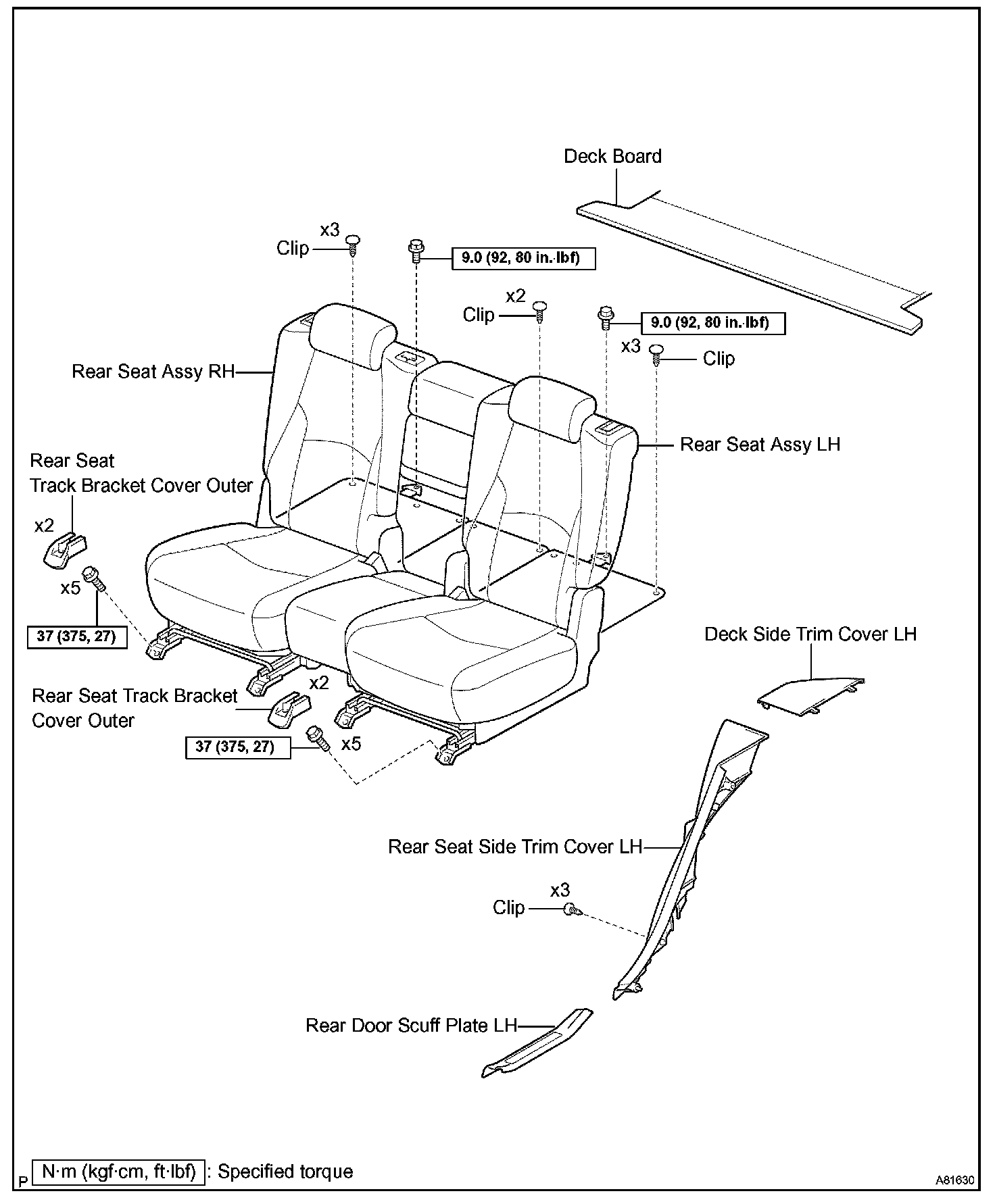 Deck Board

x3
Clip

9.0 (92, 80 in.·lbf)

x2
Clip

9.0 (92, 80 in.·lbf)

x3
Clip

Rear Seat Assy RH

Rear Seat Assy LH

Rear Seat
Track Bracket Cover Outer

x2

x5

37 (375, 27)

Deck Side Trim Cover LH

x2

Rear Seat Track Bracket
Cover Outer

37 (375, 27)

x5

Rear Seat Side Trim Cover LH

x3
Clip

Rear Door Scuff Plate LH

P N·m (kgf·cm, ft·lbf) : Specified torque

A81630