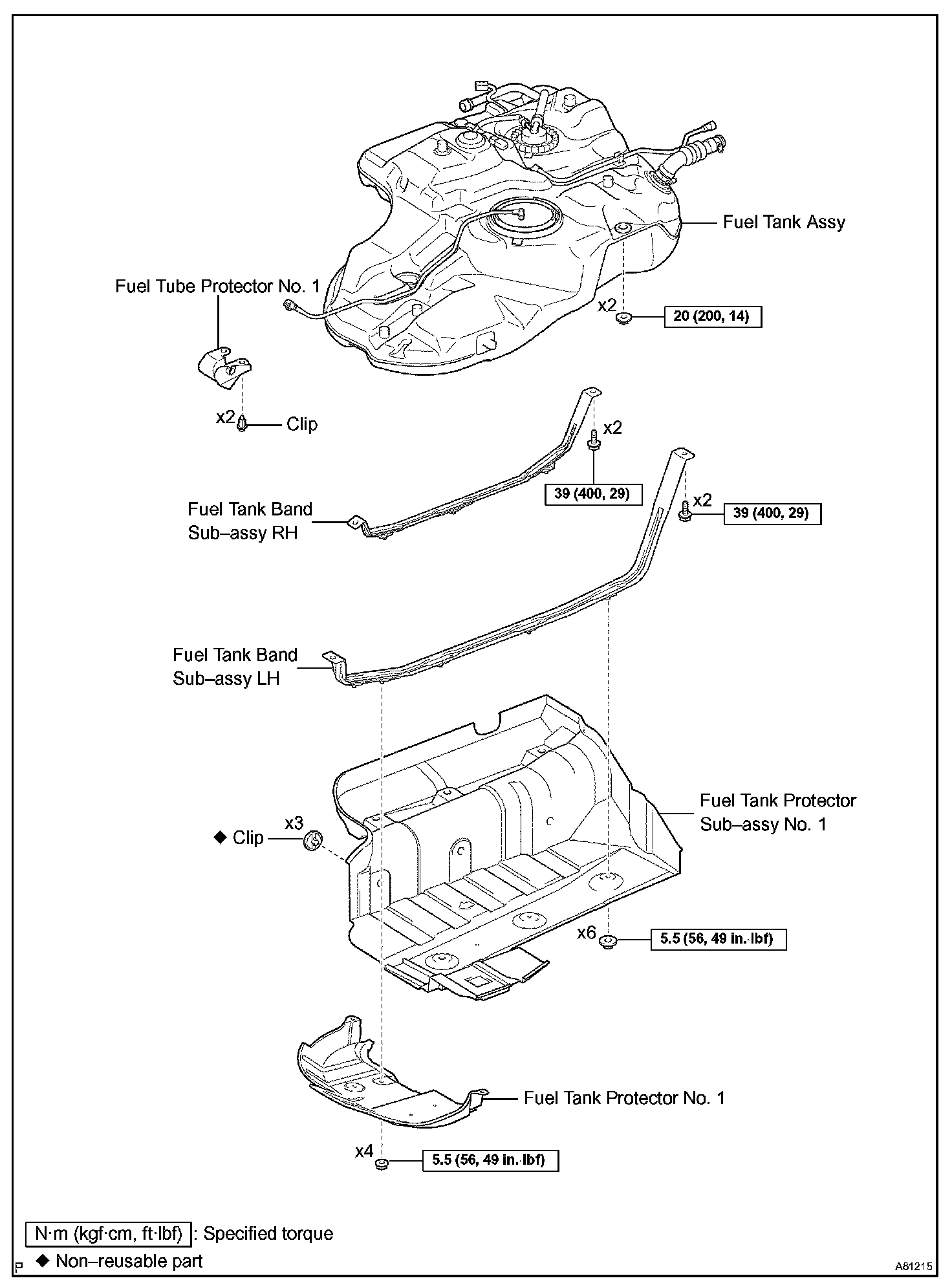 Fuel Tank Assy

Fuel Tube Protector No. 1

x2

20 (200, 14)

x2

Clip

x2

39 (400, 29)

x2

39 (400, 29)

Fuel Tank Band Sub–assy RH

Fuel Tank Band Sub–assy LH

Fuel Tank Protector Sub–assy No. 1

◆ Clip

x3

x6

5.5 (56, 49 in.·lbf)

Fuel Tank Protector No. 1

x4

5.5 (56, 49 in.·lbf)

N·m (kgf·cm, ft·lbf) : Specified torque

◆ Non–reusable part

P

A81215