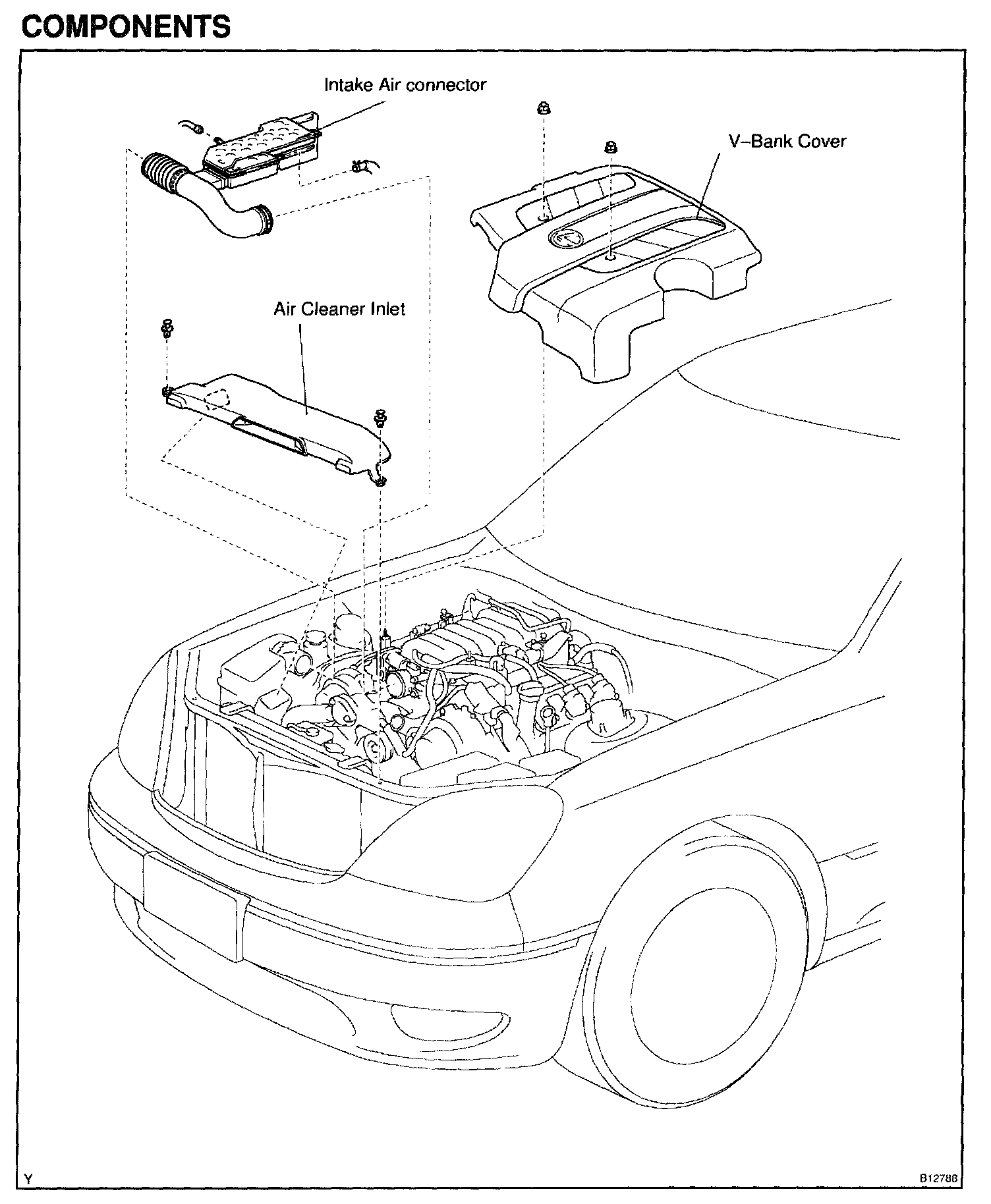 COMPONENTS

Intake Air connector

V–Bank Cover

Air Cleaner Inlet

Y

B12788