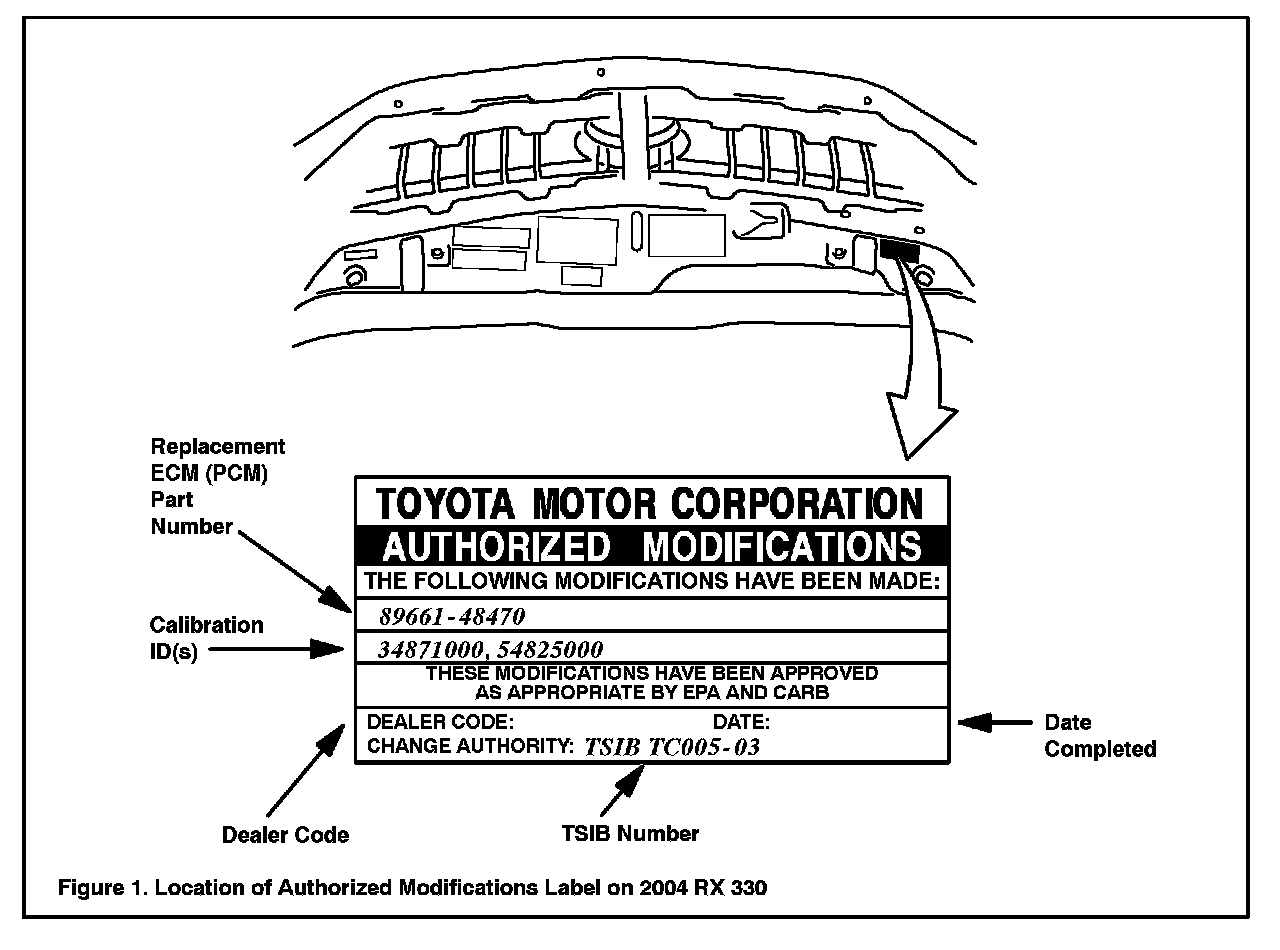 Replacement ECM (PCM) Part Number

Calibration ID(s)

TOYOTA MOTOR CORPORATION
AUTHORIZED MODIFICATIONS
THE FOLLOWING MODIFICATIONS HAVE BEEN MADE:
89661-48470
34871000, 54825000
THESE MODIFICATIONS HAVE BEEN APPROVED AS APPROPRIATE BY EPA AND CARB
DEALER CODE: DATE:
CHANGE AUTHORITY: TSIB TC005-03

Date Completed

Dealer Code

TSIB Number

Figure 1. Location of Authorized Modifications Label on 2004 RX 330