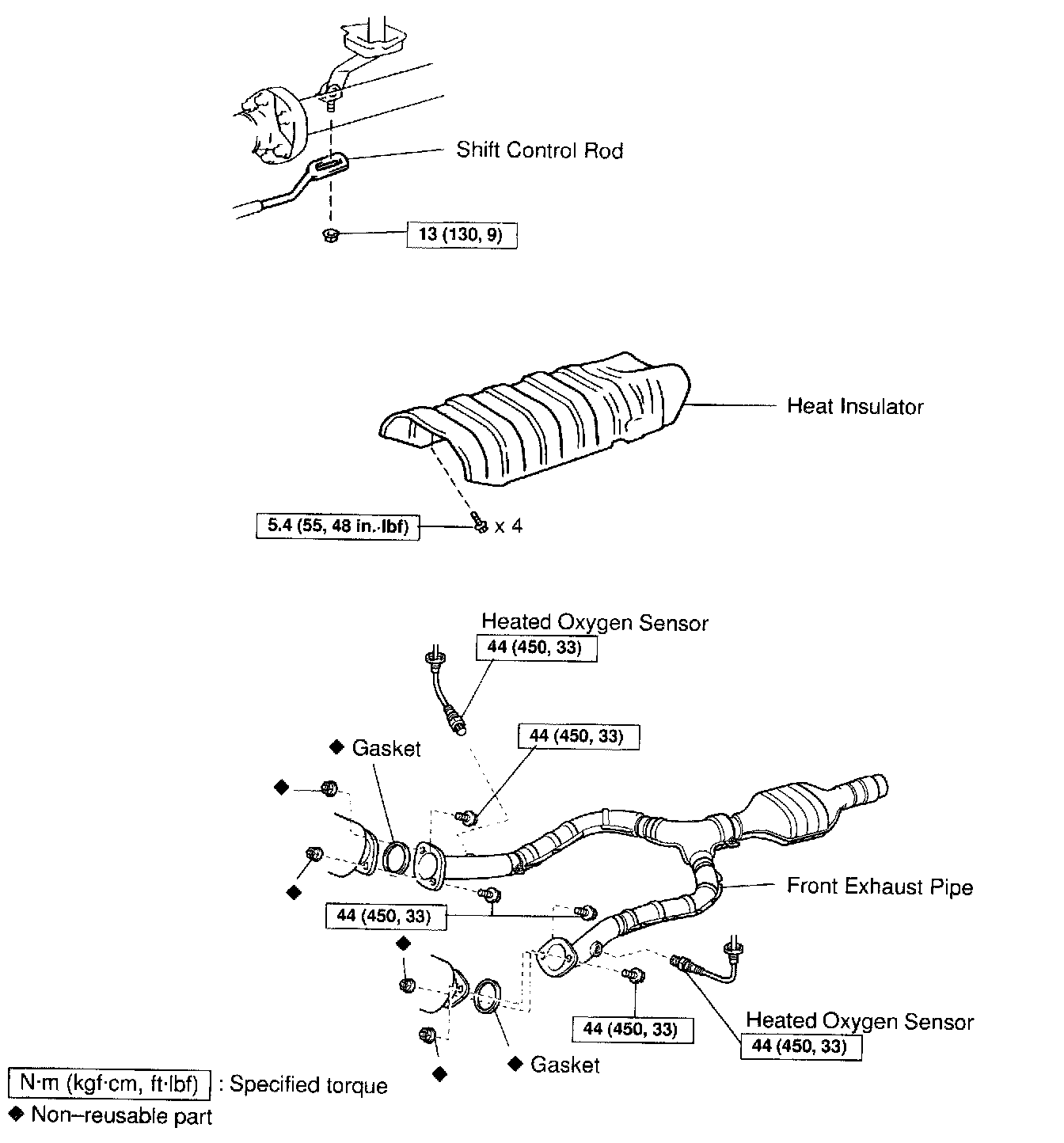 Shift Control Rod

13 (130, 9)

Heat Insulator

5.4 (55, 48 in.·lbf)

x 4

Heated Oxygen Sensor

44 (450, 33)

44 (450, 33)

◆ Gasket

◆

◆

Front Exhaust Pipe

44 (450, 33)

◆

44 (450, 33)

Heated Oxygen Sensor

44 (450, 33)

◆ Gasket

◆

N·m (kgf·cm, ft·lbf) : Specified torque

◆ Non–reusable part