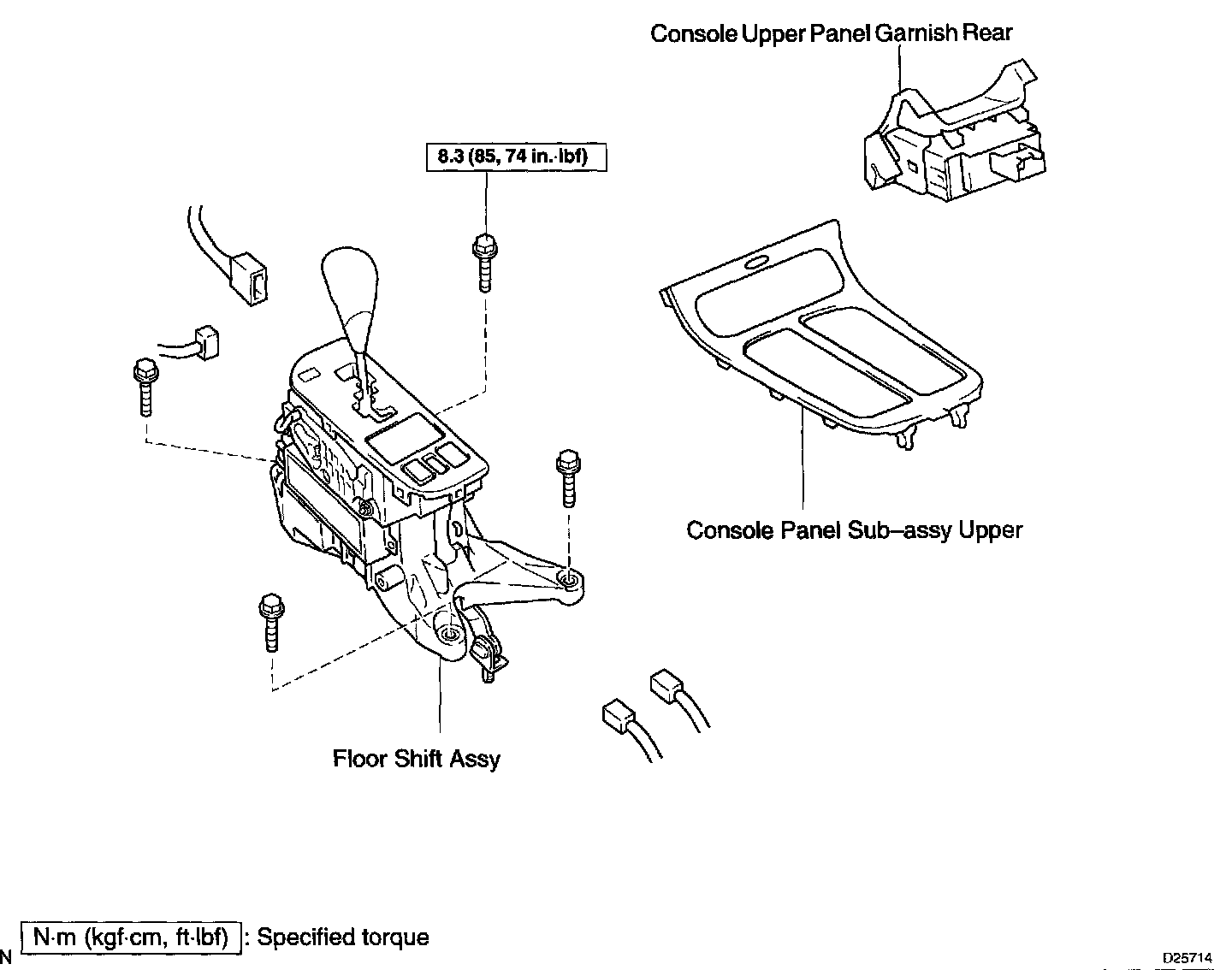 Console Upper Panel Garnish Rear

8.3 (85, 74 in.·lbf)

Console Panel Sub–assy Upper

Floor Shift Assy

N N·m (kgf·cm, ft·lbf) : Specified torque

D25714