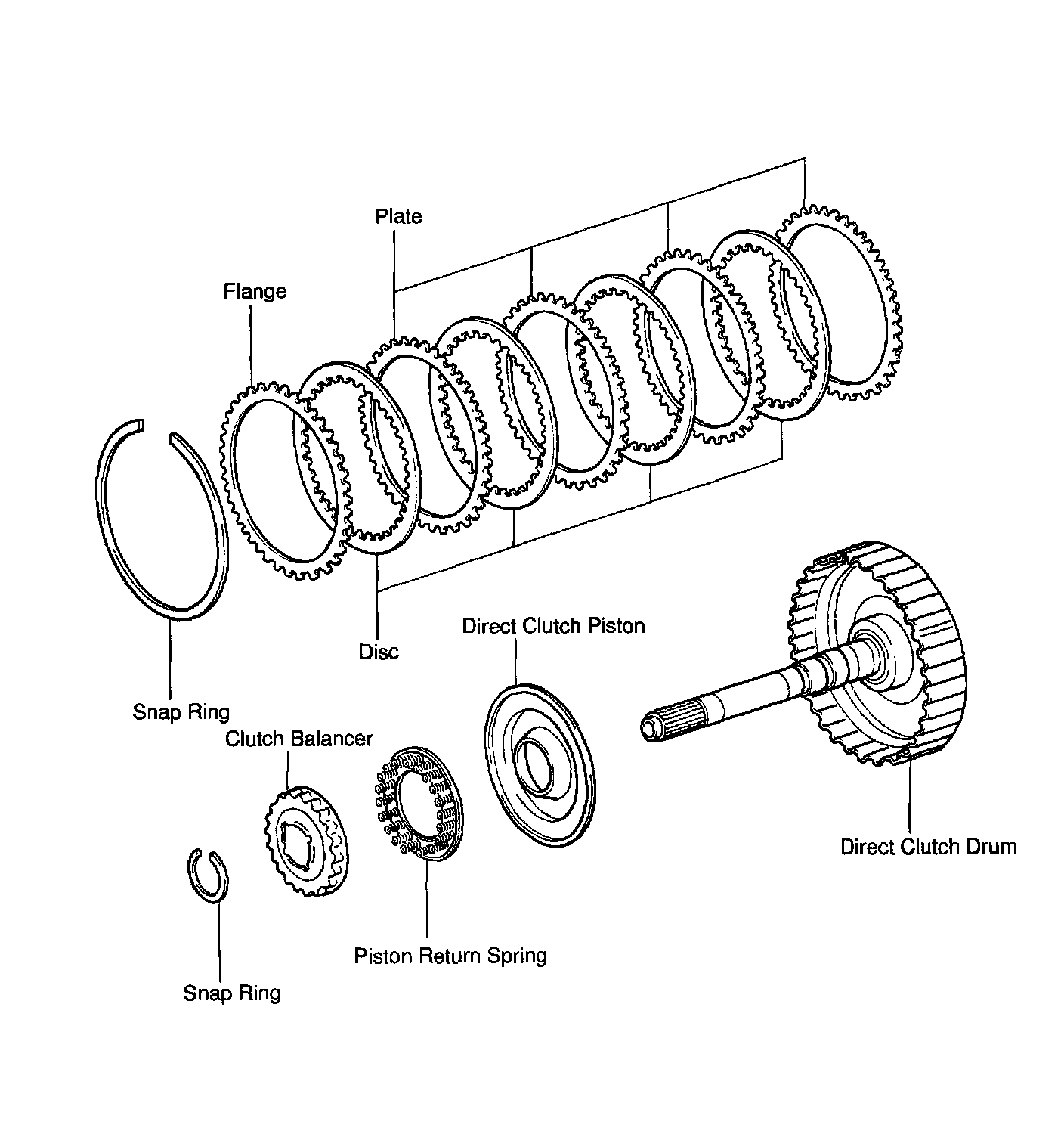 Plate

Flange

Disc

Direct Clutch Piston

Snap Ring

Clutch Balancer

Direct Clutch Drum

Piston Return Spring

Snap Ring