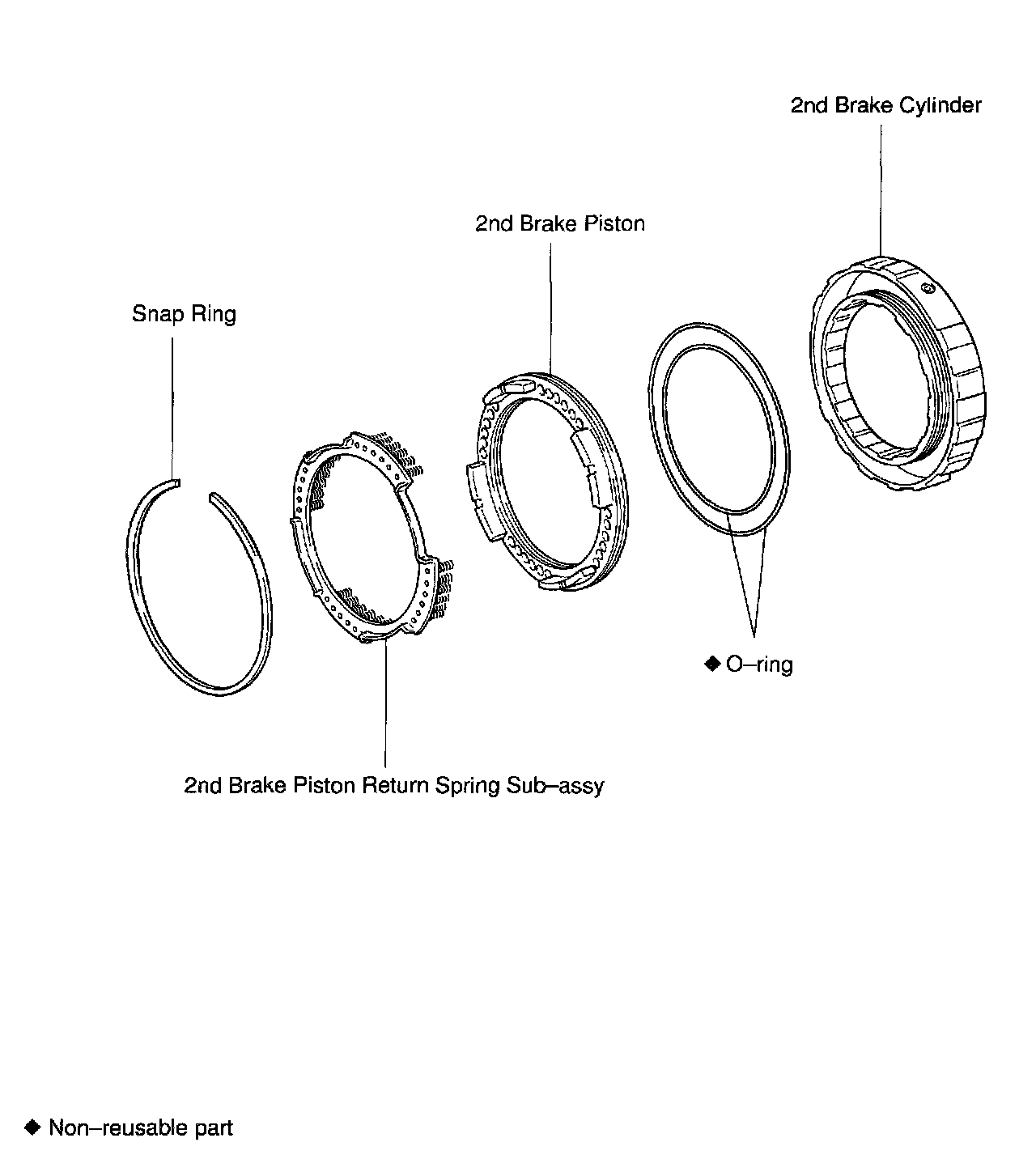 2nd Brake Cylinder

2nd Brake Piston

Snap Ring

◆ O–ring

2nd Brake Piston Return Spring Sub–assy

◆ Non–reusable part