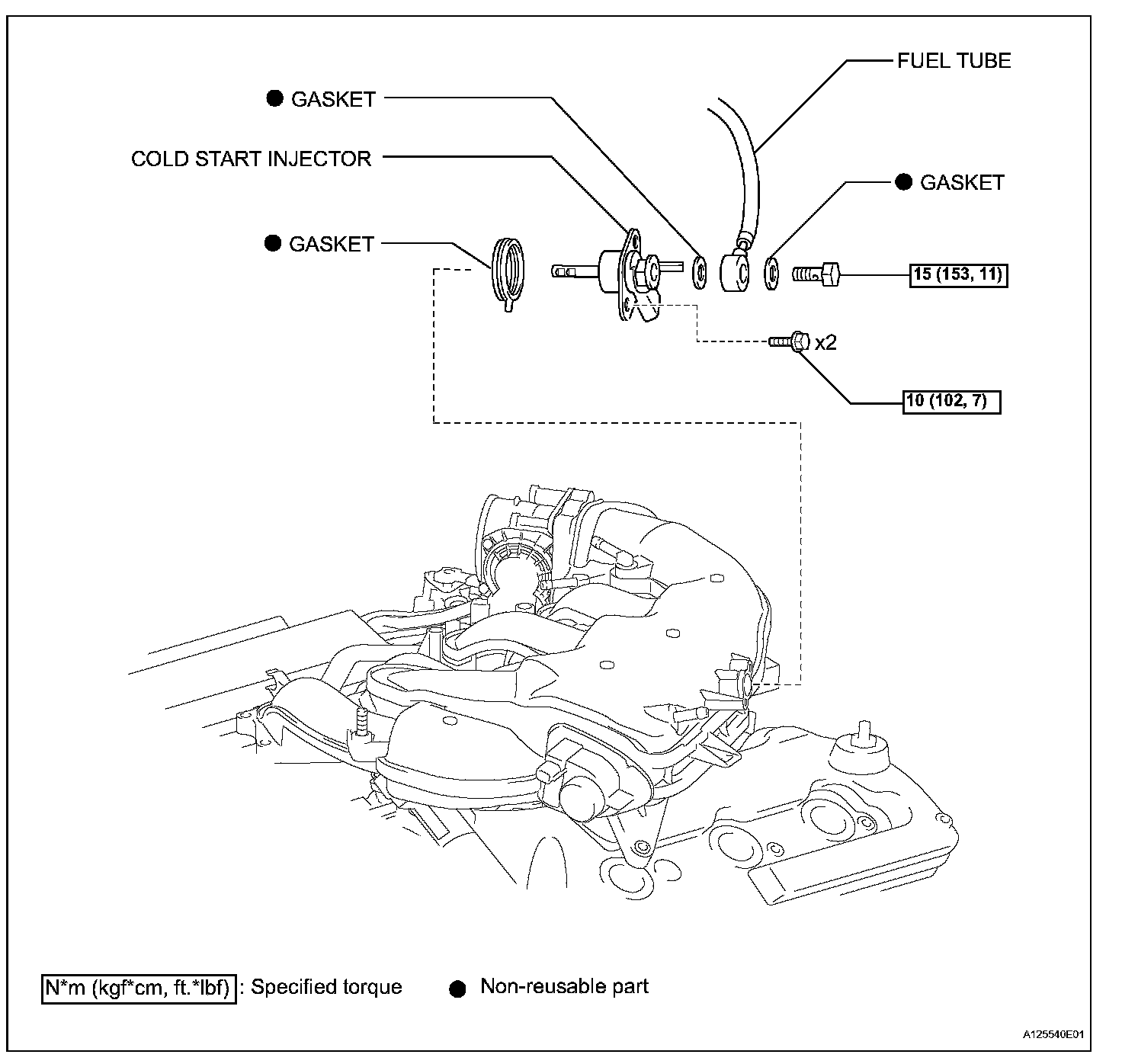 FUEL TUBE

● GASKET

COLD START INJECTOR

● GASKET

● GASKET

15 (153, 11)

x2

10 (102, 7)

N*m (kgf*cm, ft.*lbf) : Specified torque ● Non-reusable part

A125540E01