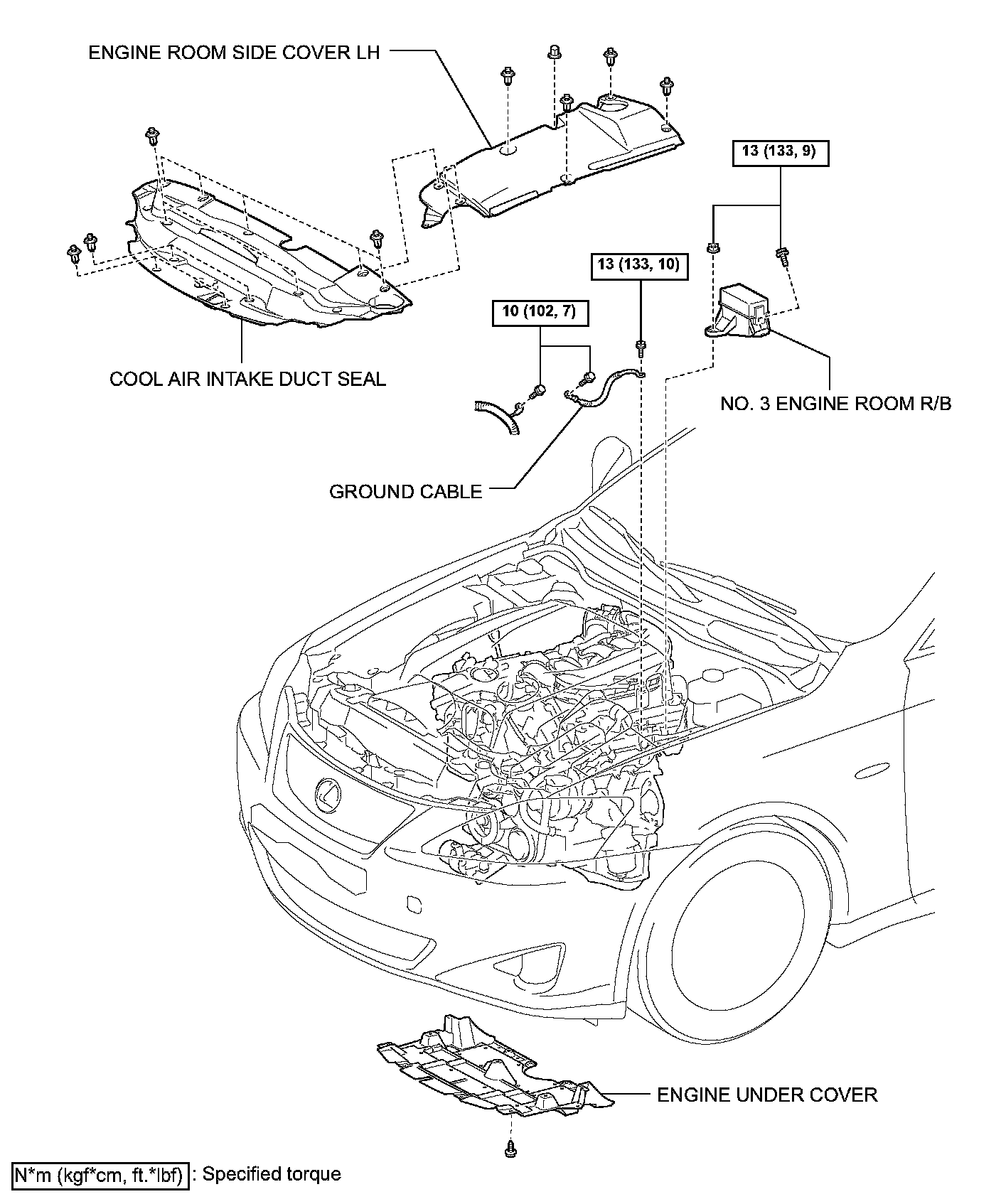 ENGINE ROOM SIDE COVER LH

13 (133, 9)

13 (133, 10)

10 (102, 7)

COOL AIR INTAKE DUCT SEAL

NO. 3 ENGINE ROOM R/B

GROUND CABLE

ENGINE UNDER COVER

N*m (kgf*cm, ft.*lbf) : Specified torque