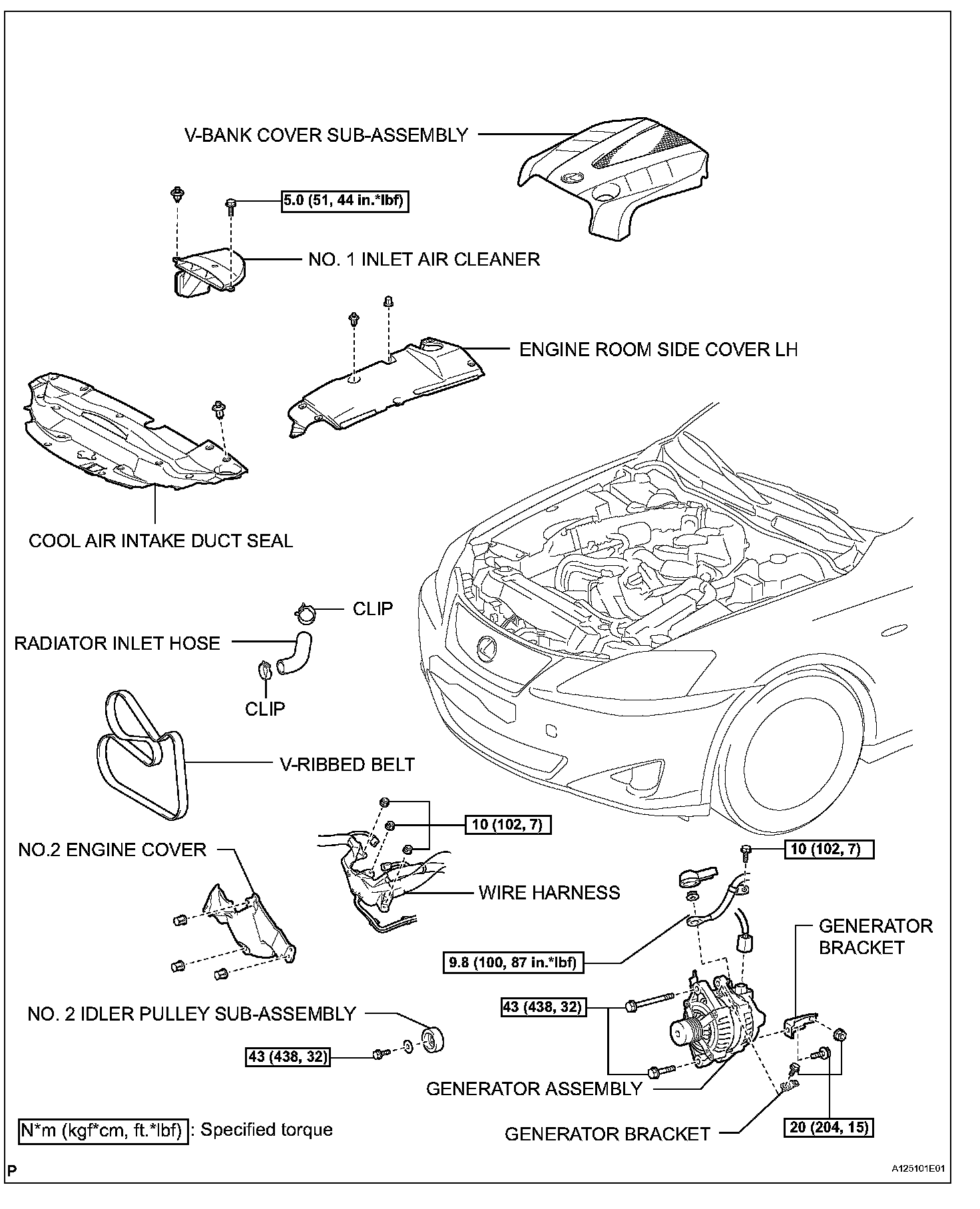 V-BANK COVER SUB-ASSEMBLY

5.0 (51, 44 in.*lbf)

NO. 1 INLET AIR CLEANER

ENGINE ROOM SIDE COVER LH

COOL AIR INTAKE DUCT SEAL

CLIP

RADIATOR INLET HOSE

CLIP

V-RIBBED BELT

10 (102, 7)

NO.2 ENGINE COVER

10 (102, 7)

WIRE HARNESS

GENERATOR BRACKET

9.8 (100, 87 in.*lbf)

43 (438, 32)

NO. 2 IDLER PULLEY SUB-ASSEMBLY

43 (438, 32)

GENERATOR ASSEMBLY

N*m (kgf*cm, ft.*lbf) : Specified torque

GENERATOR BRACKET

20 (204, 15)

P

A125101E01