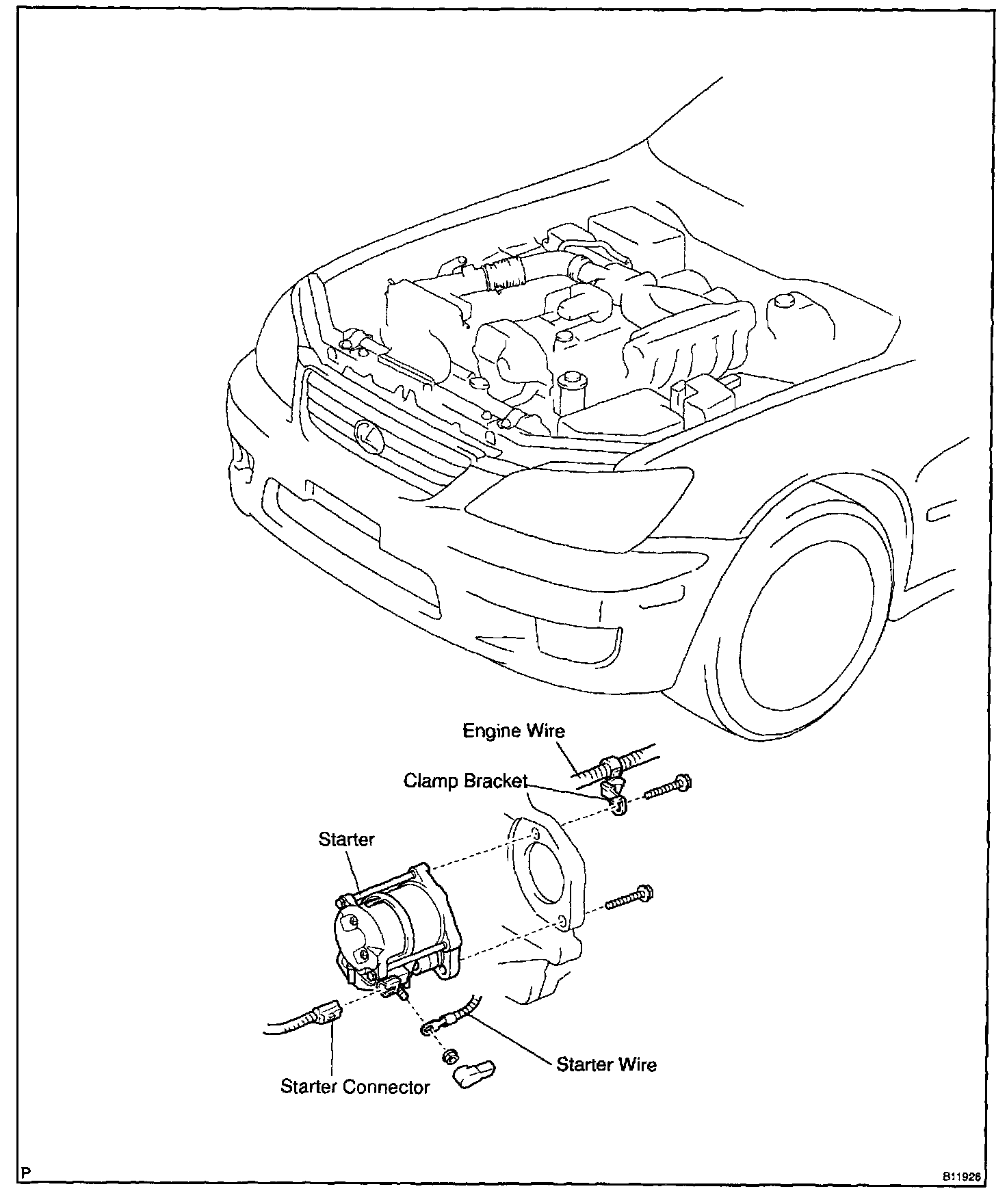 Engine Wire
Clamp Bracket
Starter
Starter Wire
Starter Connector
P
B11926