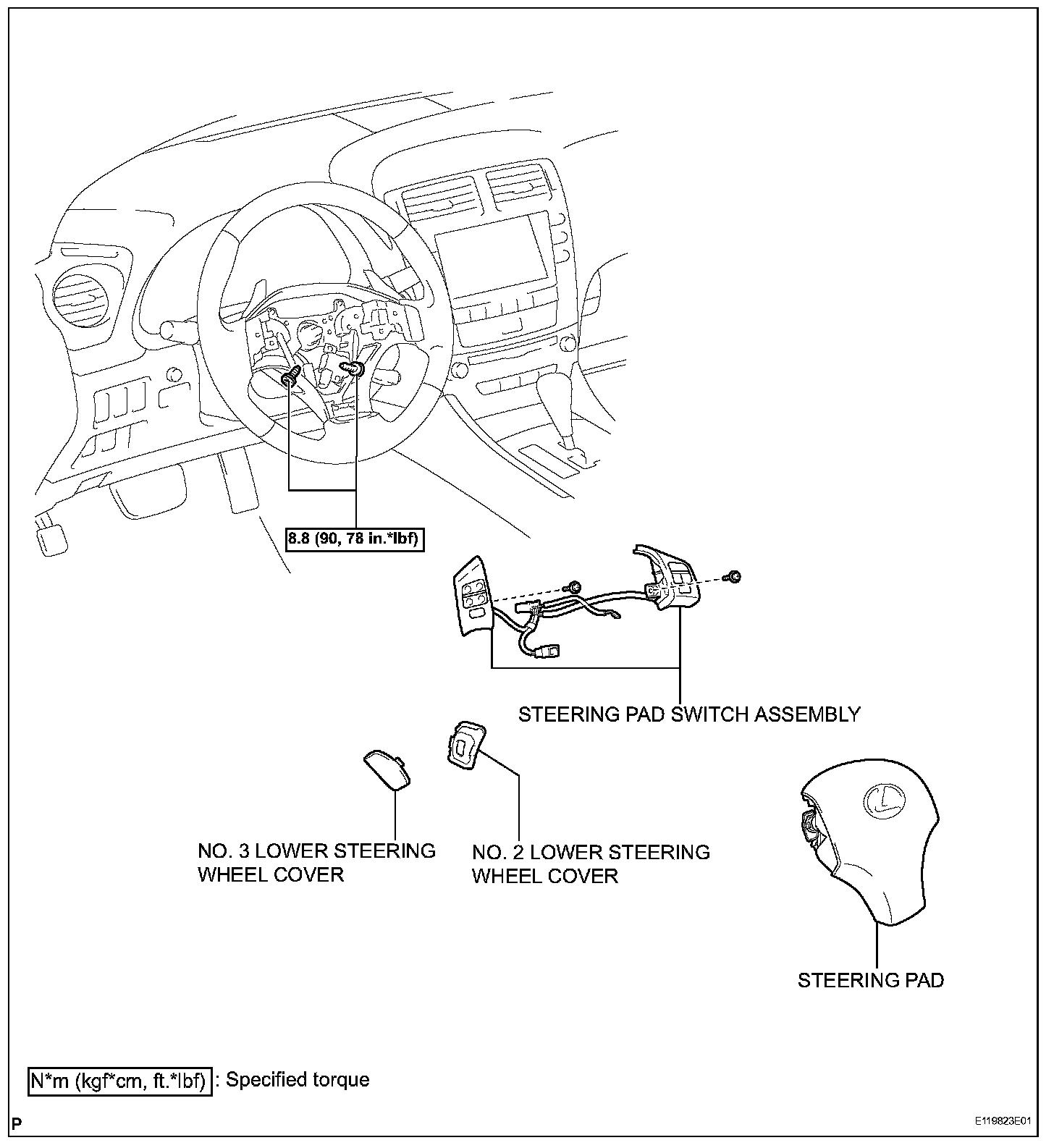 8.8 (90, 78 in.*lbf)

STEERING PAD SWITCH ASSEMBLY

NO. 3 LOWER STEERING WHEEL COVER

NO. 2 LOWER STEERING WHEEL COVER

STEERING PAD

N*m (kgf*cm, ft.*lbf) : Specified torque

P

E119823E01