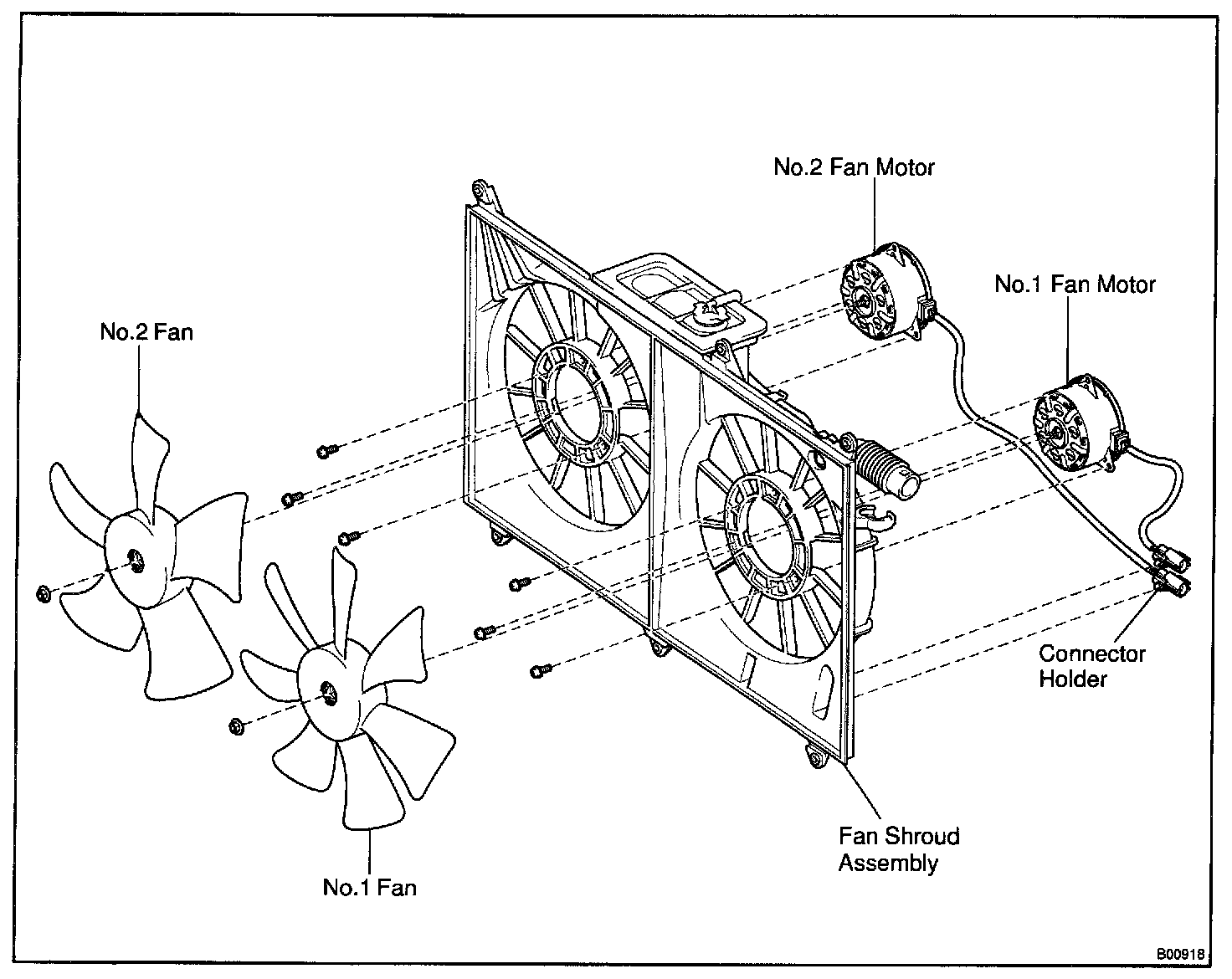 No.2 Fan Motor

No.1 Fan Motor

No.2 Fan

Connector Holder

Fan Shroud Assembly

No.1 Fan

B00918