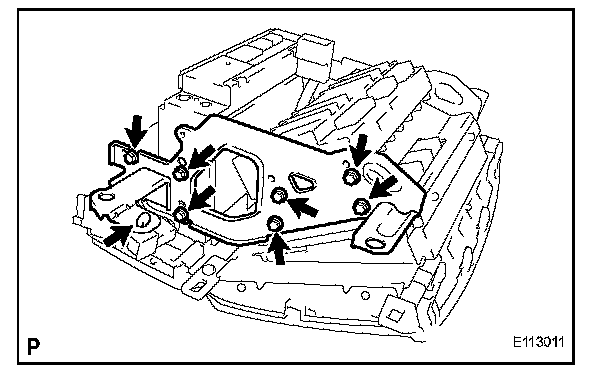 P

E113011