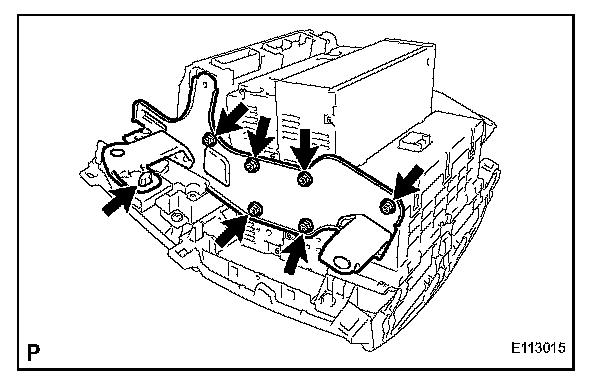 P

E113015