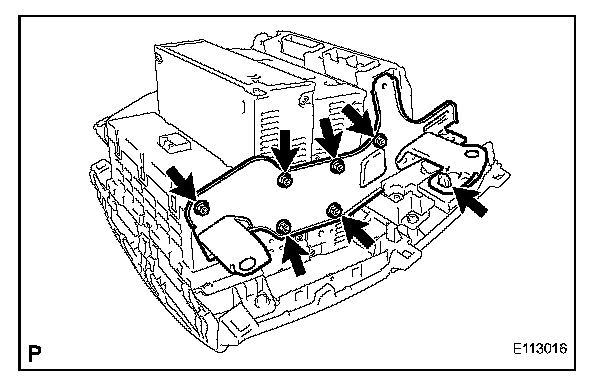 P

E113016