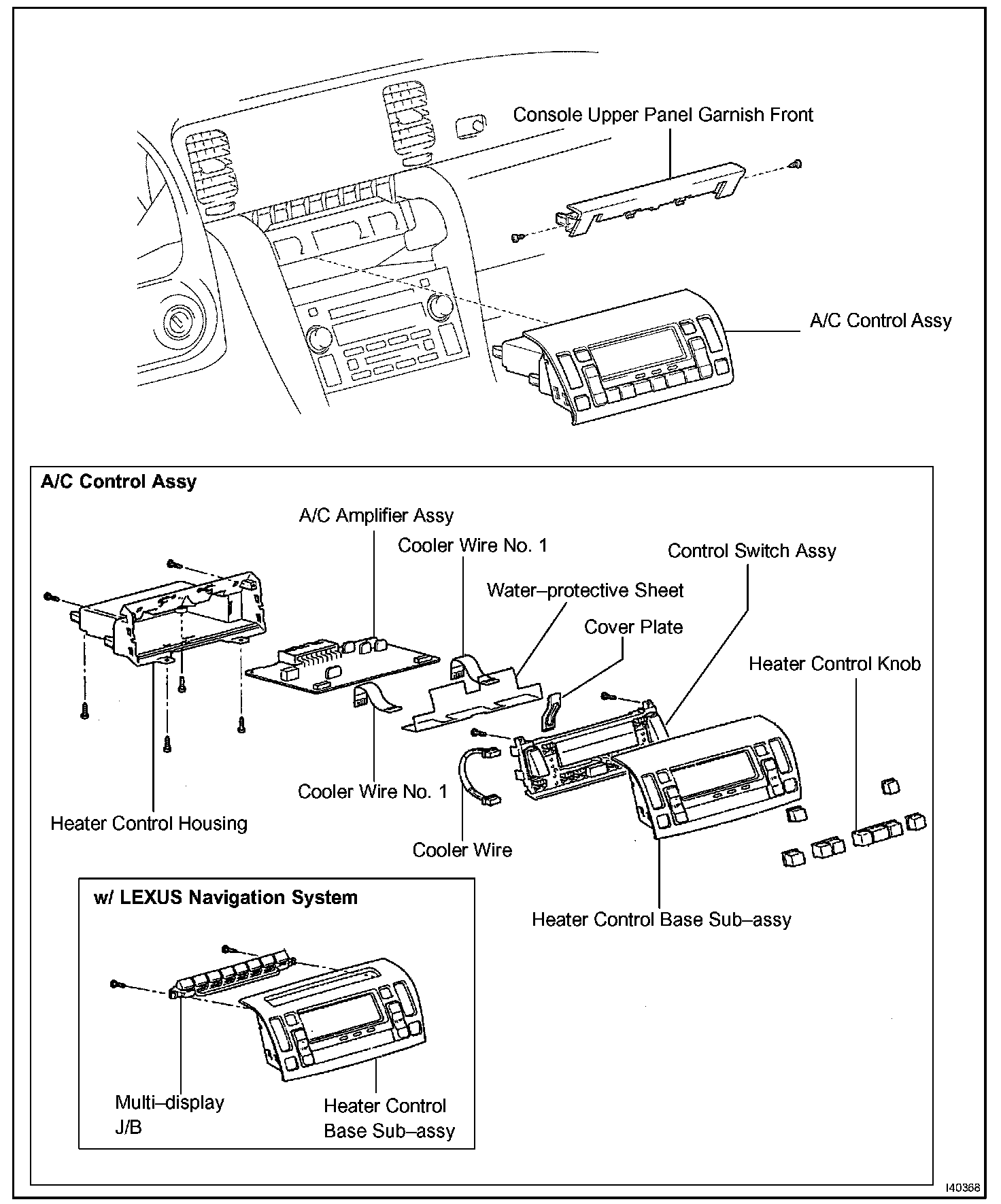 Console Upper Panel Garnish Front

A/C Control Assy

A/C Control Assy

A/C Amplifier Assy

Cooler Wire No. 1

Control Switch Assy

Water–protective Sheet

Cover Plate

Heater Control Knob

Cooler Wire No. 1

Heater Control Housing

Cooler Wire

Heater Control Base Sub–assy

w/ LEXUS Navigation System

Multi–display J/B

Heater Control Base Sub–assy

I40368