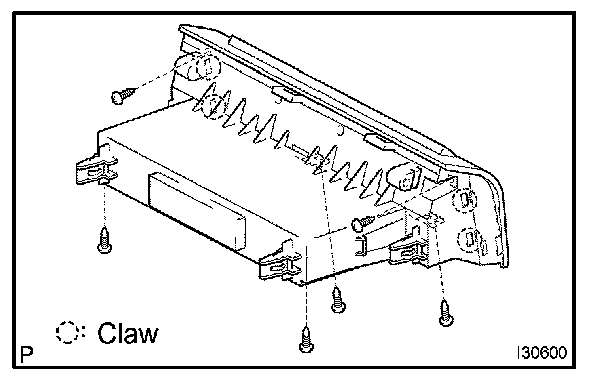 : Claw

P

I30600