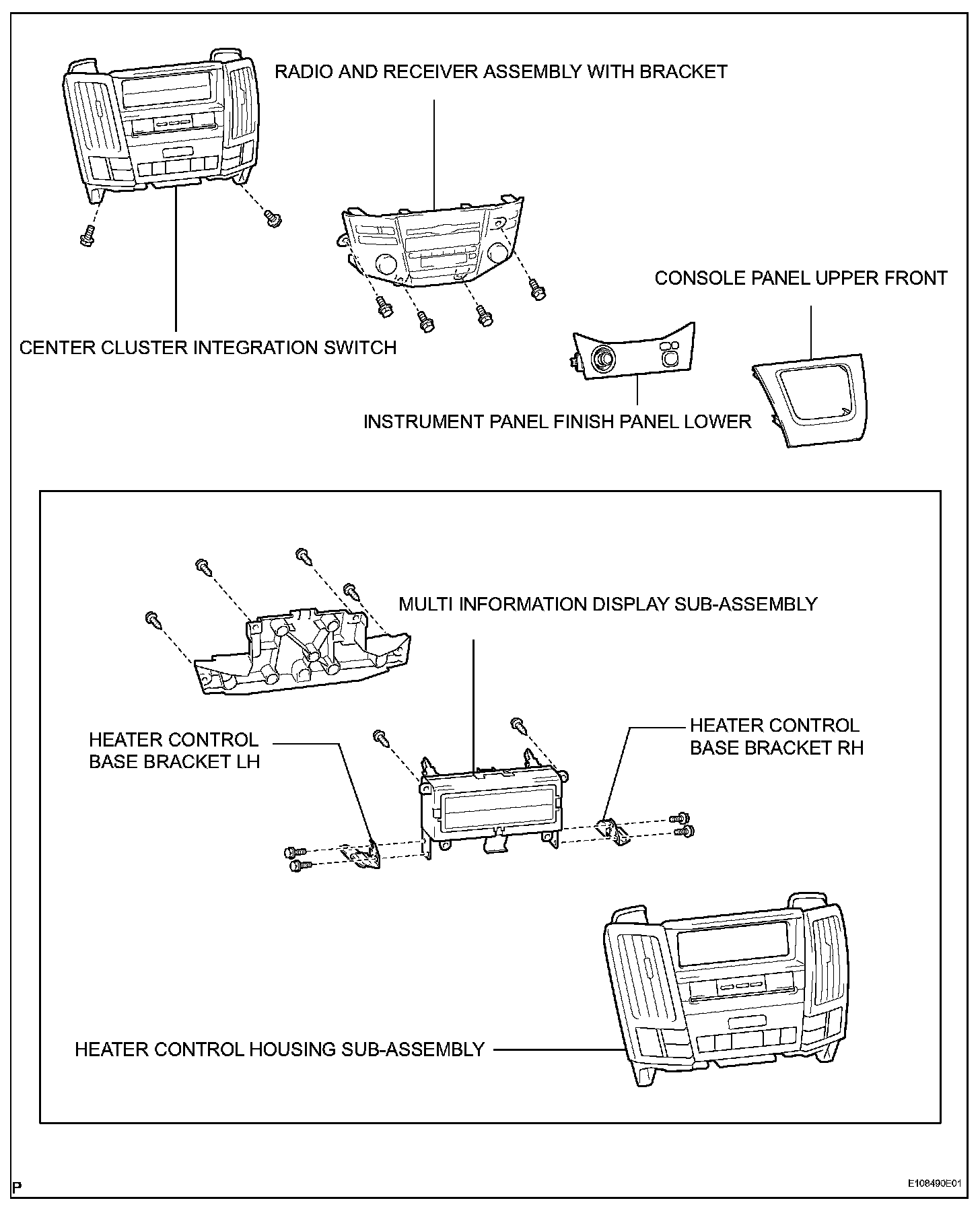 RADIO AND RECEIVER ASSEMBLY WITH BRACKET

CONSOLE PANEL UPPER FRONT

CENTER CLUSTER INTEGRATION SWITCH

INSTRUMENT PANEL FINISH PANEL LOWER

MULTI INFORMATION DISPLAY SUB-ASSEMBLY

HEATER CONTROL BASE BRACKET LH

HEATER CONTROL BASE BRACKET RH

HEATER CONTROL HOUSING SUB-ASSEMBLY

P

E108490E01