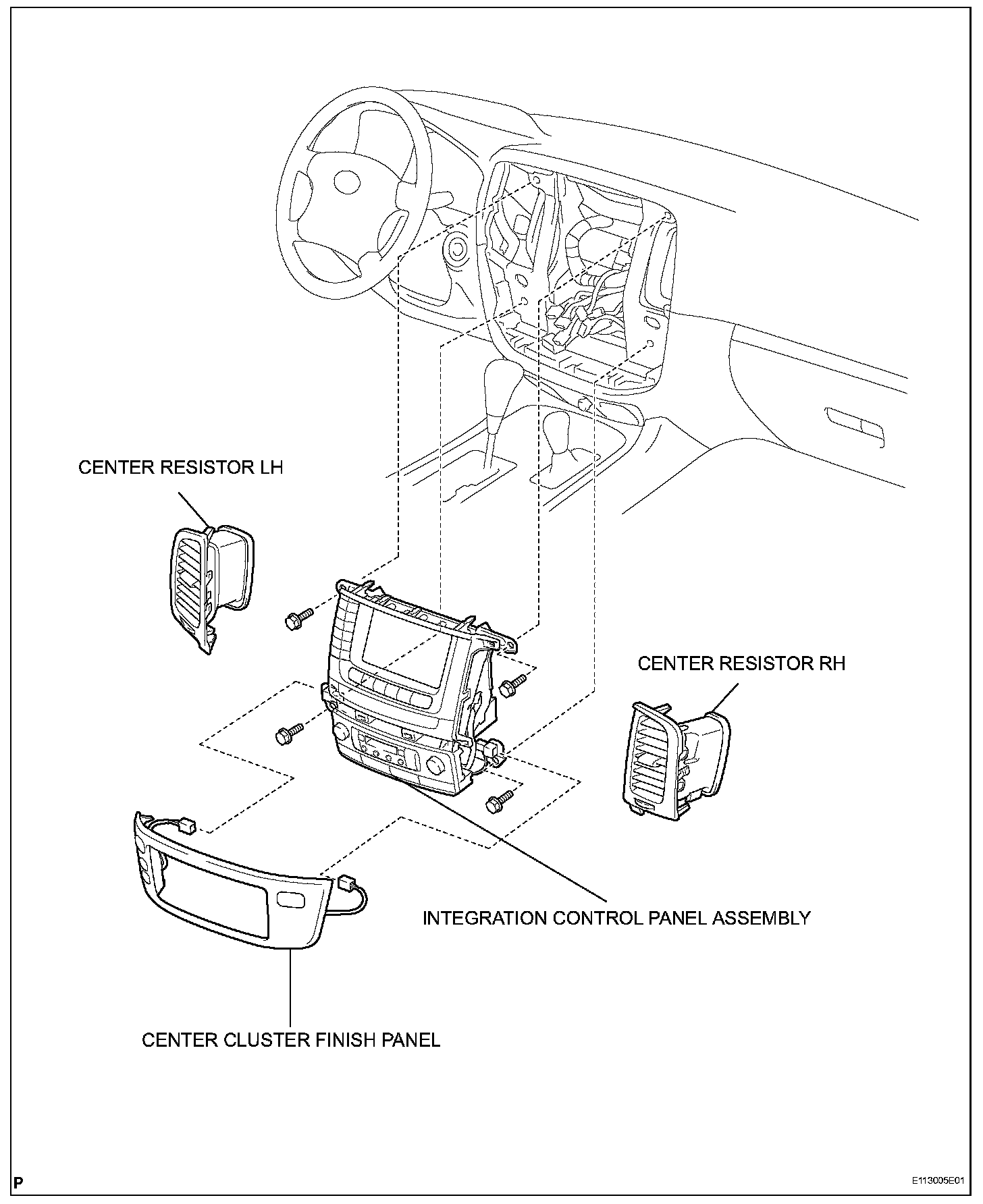 CENTER RESISTOR LH

CENTER RESISTOR RH

INTEGRATION CONTROL PANEL ASSEMBLY

CENTER CLUSTER FINISH PANEL

P

E113005E01