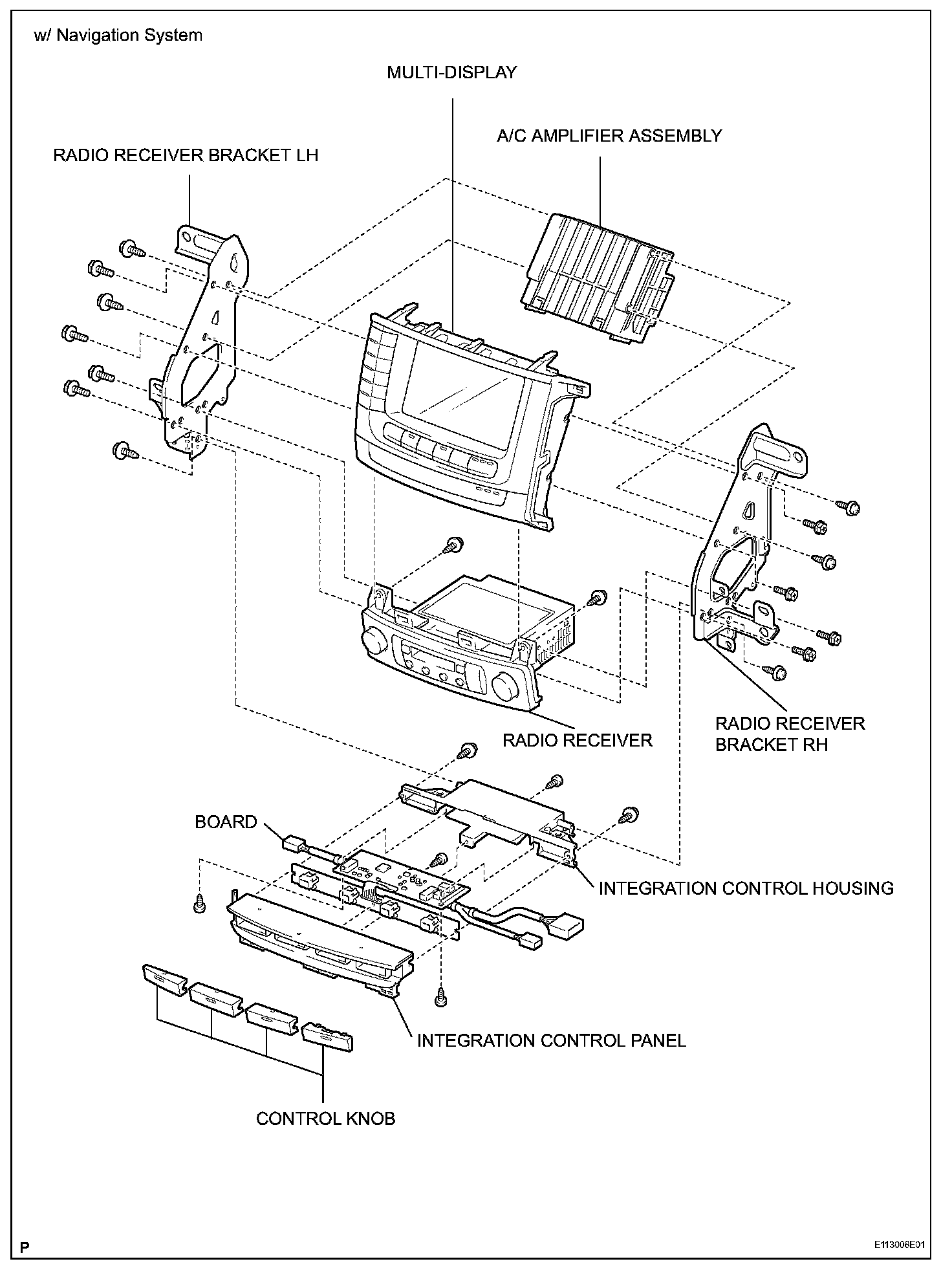 w/ Navigation System

MULTI-DISPLAY

A/C AMPLIFIER ASSEMBLY

RADIO RECEIVER BRACKET LH

RADIO RECEIVER

RADIO RECEIVER BRACKET RH

BOARD

INTEGRATION CONTROL HOUSING

INTEGRATION CONTROL PANEL

CONTROL KNOB

P

E113006E01