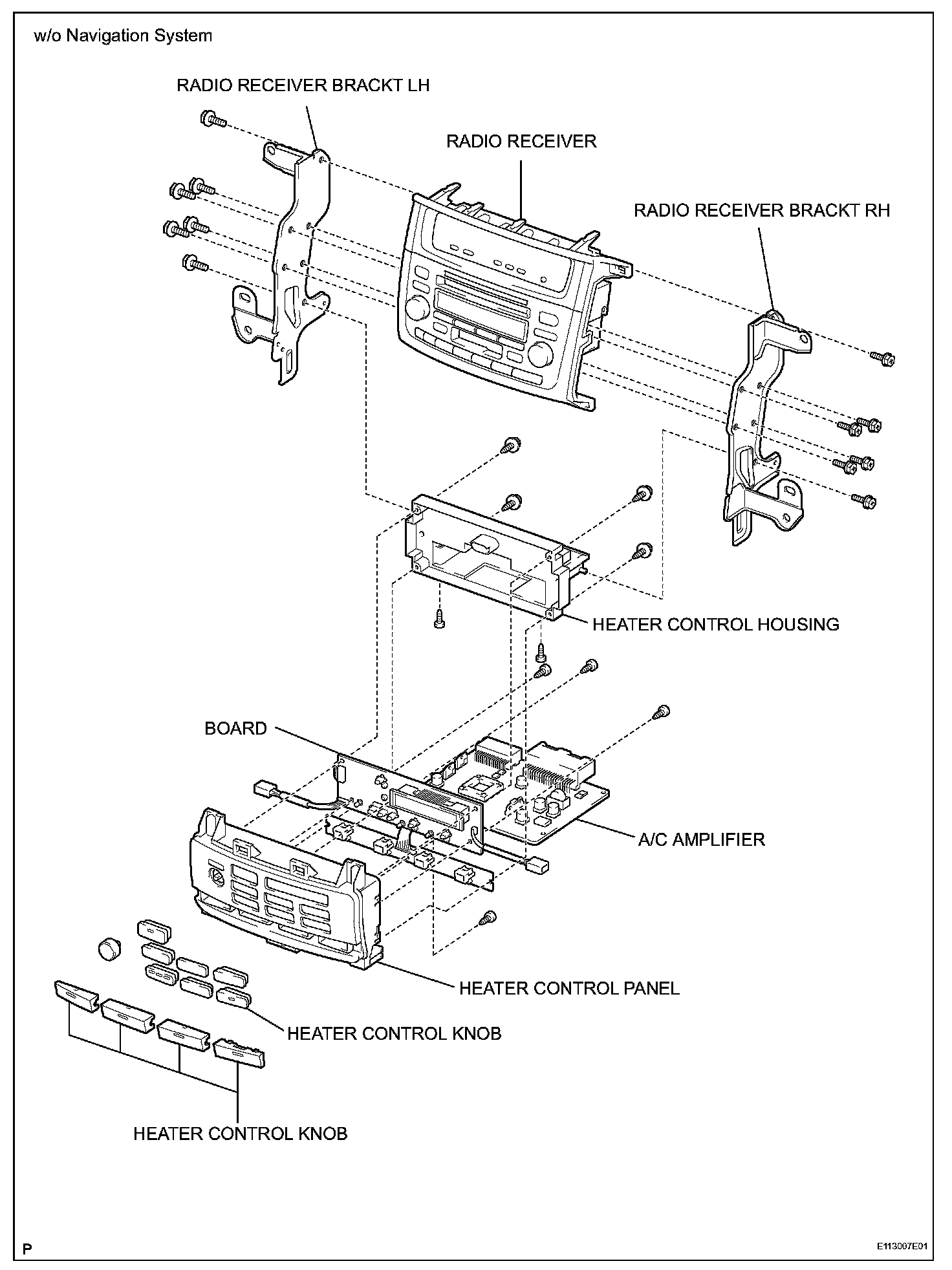 w/o Navigation System

RADIO RECEIVER BRACKT LH

RADIO RECEIVER

RADIO RECEIVER BRACKT RH

HEATER CONTROL HOUSING

BOARD

A/C AMPLIFIER

HEATER CONTROL PANEL

HEATER CONTROL KNOB

HEATER CONTROL KNOB

P

E113007E01