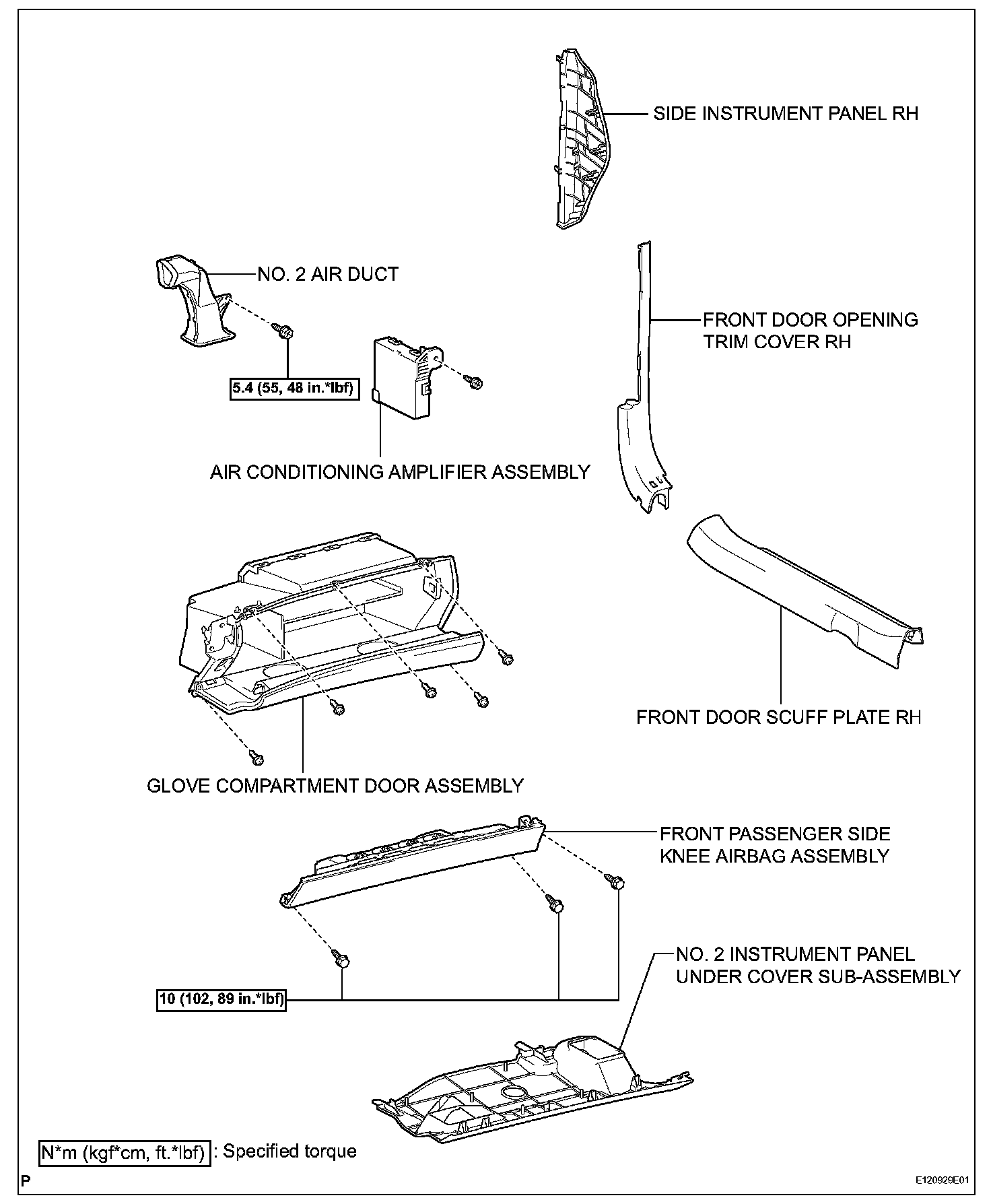 SIDE INSTRUMENT PANEL RH

NO. 2 AIR DUCT

FRONT DOOR OPENING TRIM COVER RH

5.4 (55, 48 in.*lbf)

AIR CONDITIONING AMPLIFIER ASSEMBLY

FRONT DOOR SCUFF PLATE RH

GLOVE COMPARTMENT DOOR ASSEMBLY

FRONT PASSENGER SIDE KNEE AIRBAG ASSEMBLY

NO. 2 INSTRUMENT PANEL UNDER COVER SUB-ASSEMBLY

10 (102, 89 in.*lbf)

N*m (kgf*cm, ft.*lbf) : Specified torque

P

E120929E01