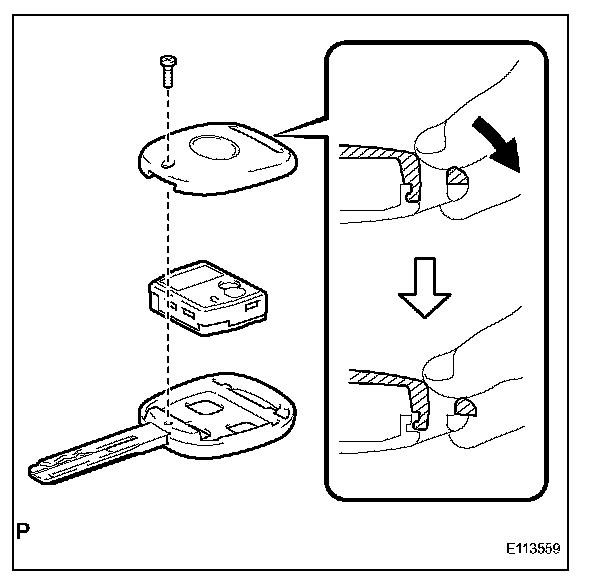 P

E113559