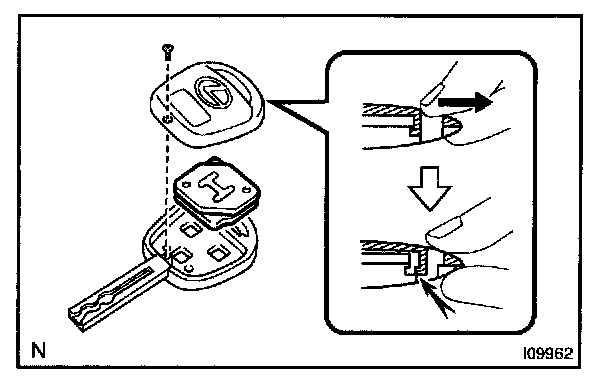 N

I09962