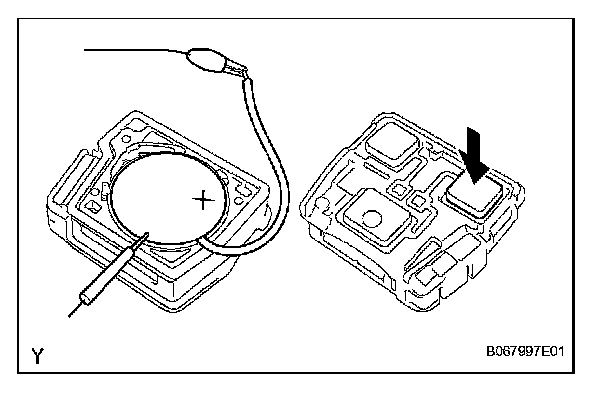 +

Y

B067997E01