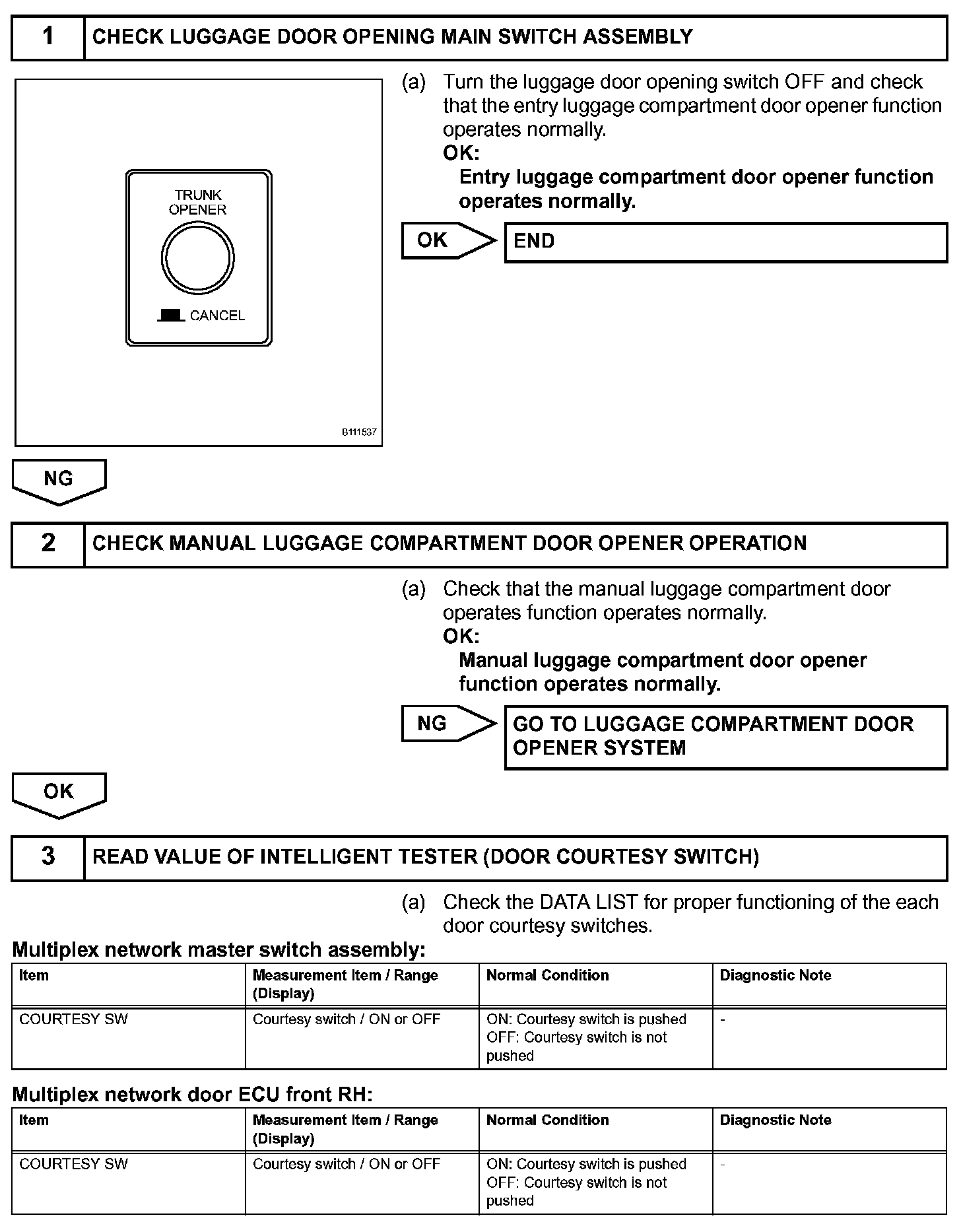 1 CHECK LUGGAGE DOOR OPENING MAIN SWITCH ASSEMBLY

TRUNK OPENER

CANCEL

B111537

(a) Turn the luggage door opening switch OFF and check that the entry luggage compartment door opener function operates normally.
OK:
Entry luggage compartment door opener function operates normally.

OK END

NG

2 CHECK MANUAL LUGGAGE COMPARTMENT DOOR OPENER OPERATION

(a) Check that the manual luggage compartment door operates function operates normally.
OK:
Manual luggage compartment door opener function operates normally.

NG GO TO LUGGAGE COMPARTMENT DOOR OPENER SYSTEM

OK

3 READ VALUE OF INTELLIGENT TESTER (DOOR COURTESY SWITCH)

(a) Check the DATA LIST for proper functioning of the each door courtesy switches.

Multiplex network master switch assembly:

| Item | Measurement Item / Range (Display) | Normal Condition | Diagnostic Note |
|---|---|---|---|
| COURTESY SW | Courtesy switch / ON or OFF | ON: Courtesy switch is pushed OFF: Courtesy switch is not pushed | - |

Multiplex network door ECU front RH:

| Item | Measurement Item / Range (Display) | Normal Condition | Diagnostic Note |
|---|---|---|---|
| COURTESY SW | Courtesy switch / ON or OFF | ON: Courtesy switch is pushed OFF: Courtesy switch is not pushed | - |