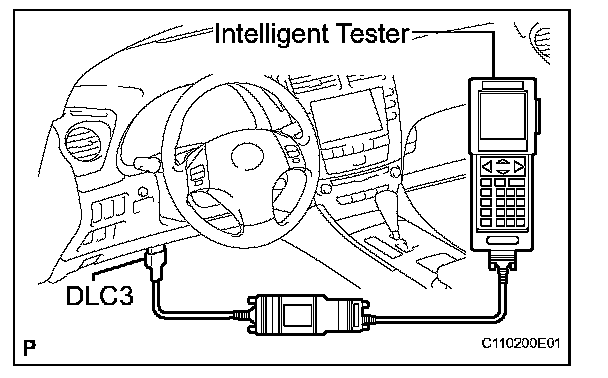 Intelligent Tester

DLC3

P

C110200E01