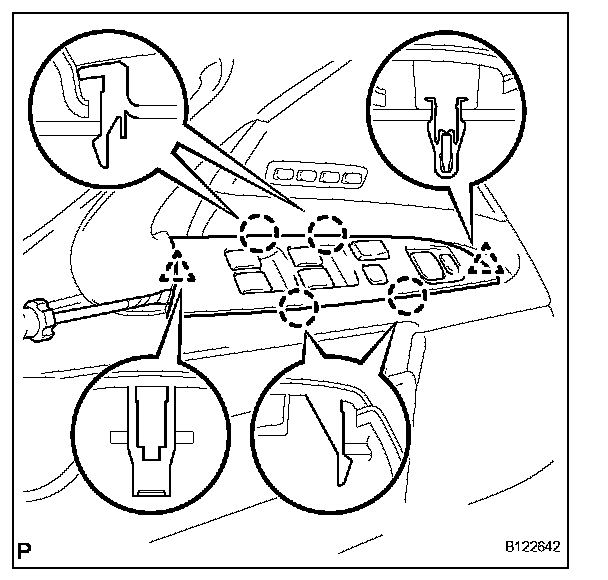 P

B122642