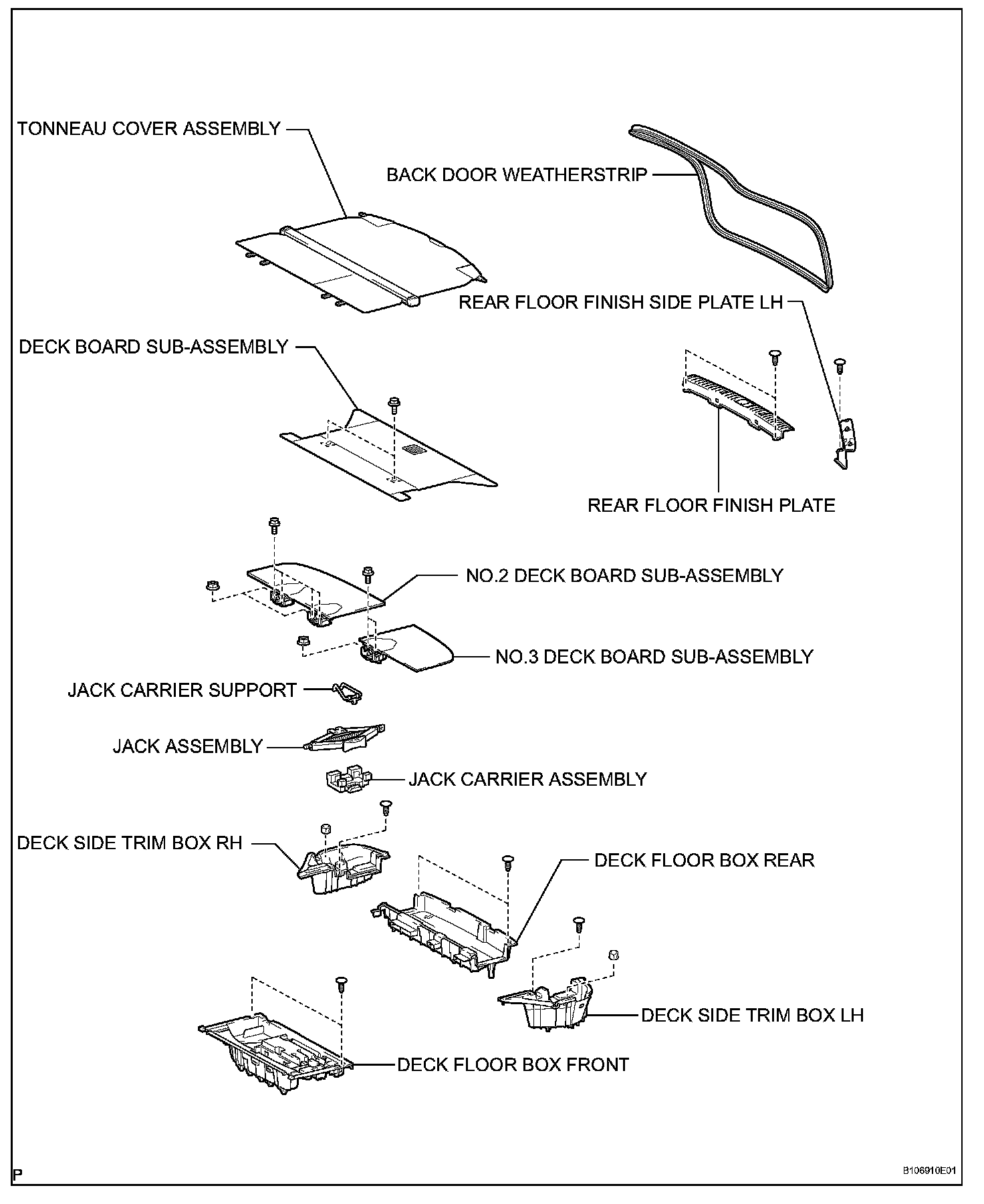 TONNEAU COVER ASSEMBLY

BACK DOOR WEATHERSTRIP

REAR FLOOR FINISH SIDE PLATE LH

DECK BOARD SUB-ASSEMBLY

REAR FLOOR FINISH PLATE

NO.2 DECK BOARD SUB-ASSEMBLY

NO.3 DECK BOARD SUB-ASSEMBLY

JACK CARRIER SUPPORT

JACK ASSEMBLY

JACK CARRIER ASSEMBLY

DECK SIDE TRIM BOX RH

DECK FLOOR BOX REAR

DECK SIDE TRIM BOX LH

DECK FLOOR BOX FRONT

P

B106910E01