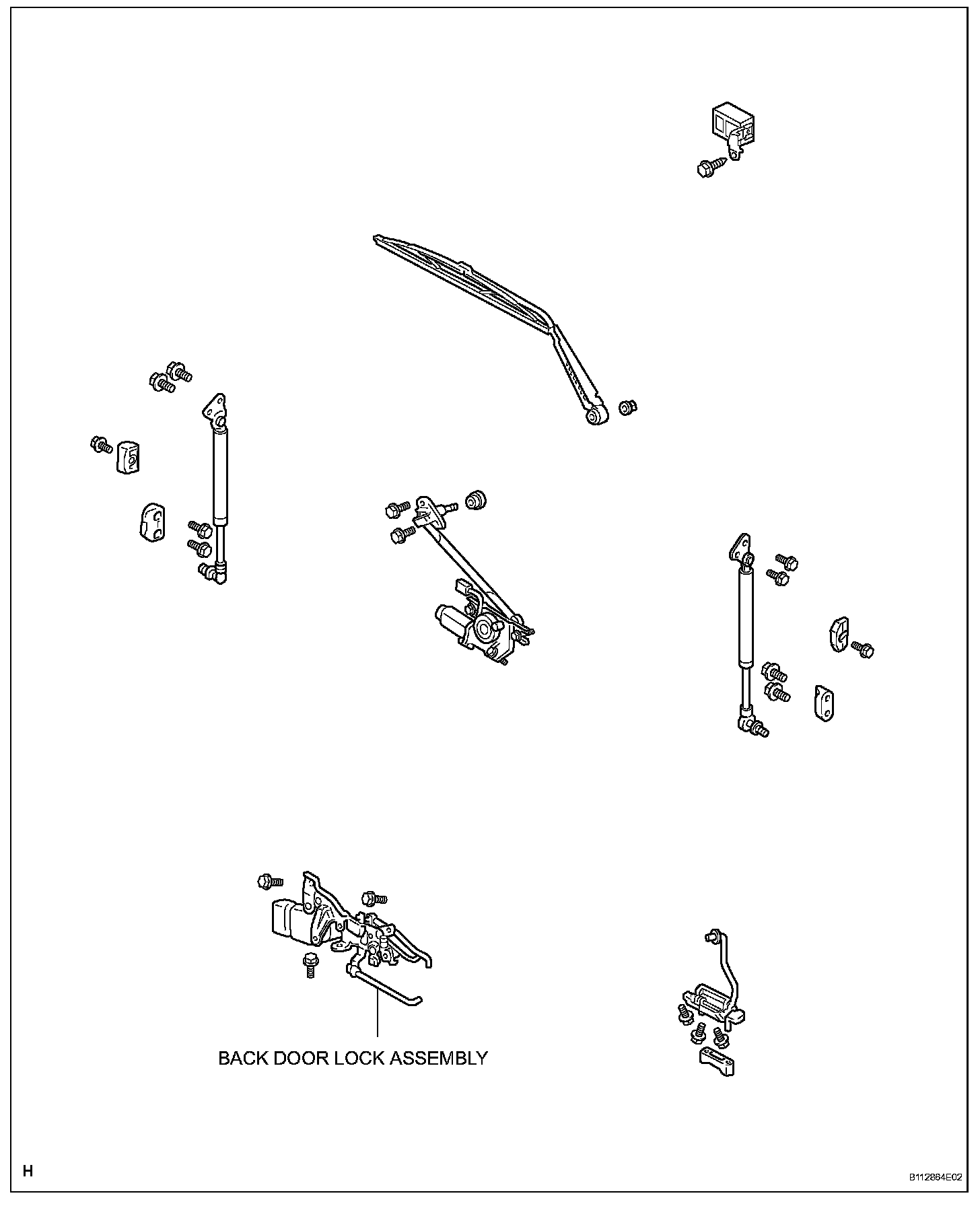 BACK DOOR LOCK ASSEMBLY

H

B112864E02