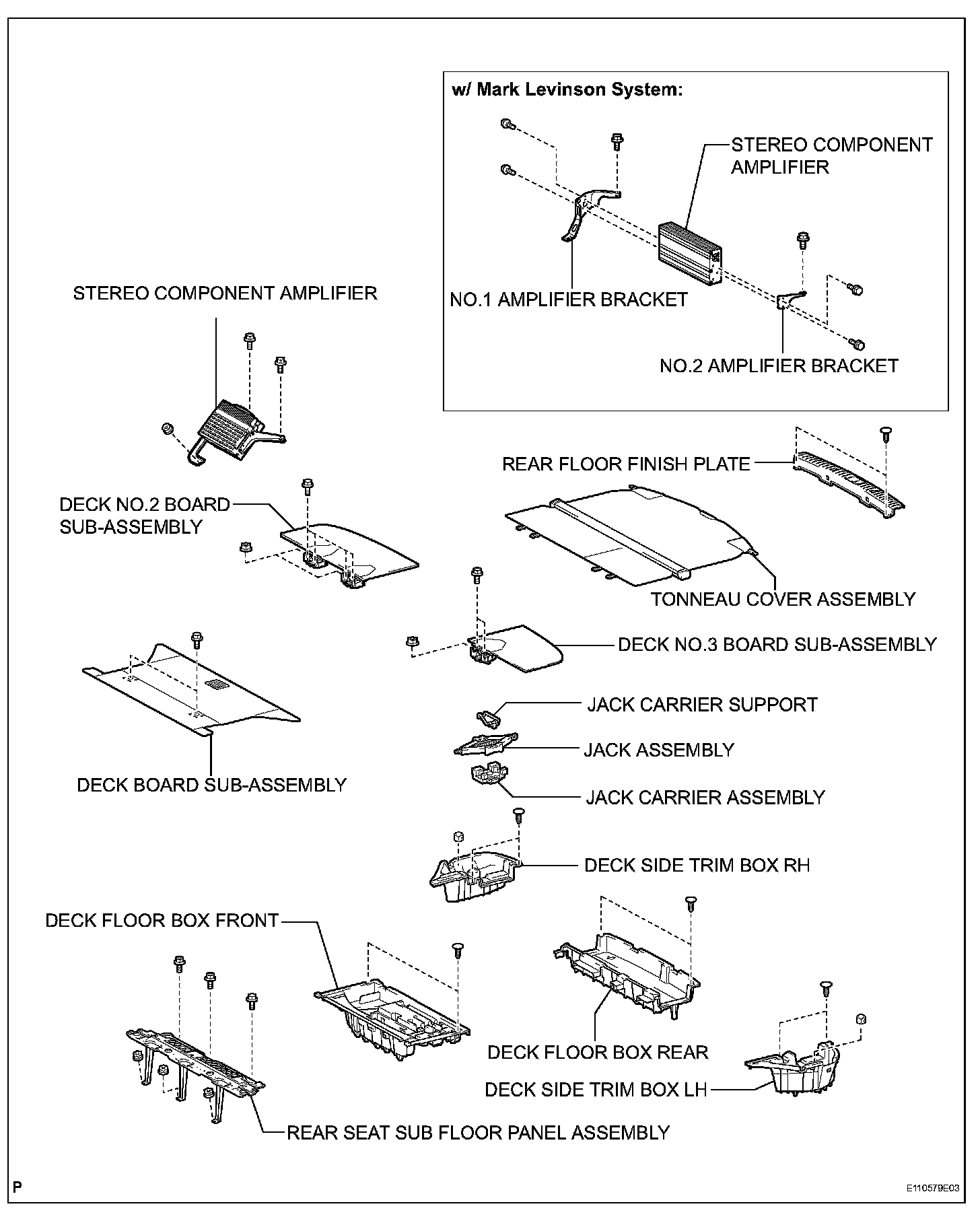 w/ Mark Levinson System:

STEREO COMPONENT AMPLIFIER

NO.1 AMPLIFIER BRACKET

NO.2 AMPLIFIER BRACKET

STEREO COMPONENT AMPLIFIER

REAR FLOOR FINISH PLATE

DECK NO.2 BOARD SUB-ASSEMBLY

TONNEAU COVER ASSEMBLY

DECK NO.3 BOARD SUB-ASSEMBLY

JACK CARRIER SUPPORT

JACK ASSEMBLY

DECK BOARD SUB-ASSEMBLY

JACK CARRIER ASSEMBLY

DECK SIDE TRIM BOX RH

DECK FLOOR BOX FRONT

DECK FLOOR BOX REAR

DECK SIDE TRIM BOX LH

REAR SEAT SUB FLOOR PANEL ASSEMBLY

P

E110579E03