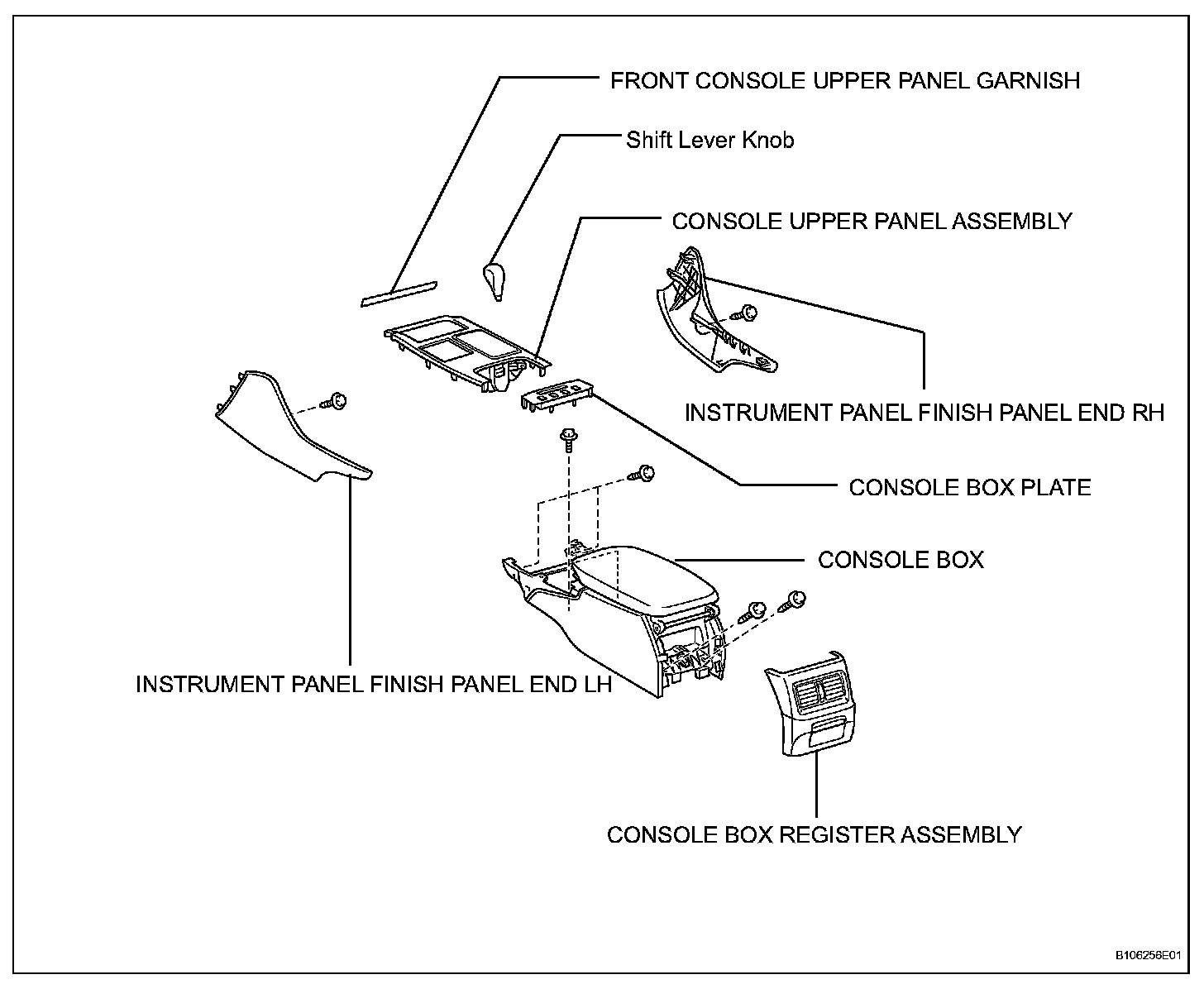 FRONT CONSOLE UPPER PANEL GARNISH

Shift Lever Knob

CONSOLE UPPER PANEL ASSEMBLY

INSTRUMENT PANEL FINISH PANEL END RH

CONSOLE BOX PLATE

CONSOLE BOX

INSTRUMENT PANEL FINISH PANEL END LH

CONSOLE BOX REGISTER ASSEMBLY

B106256E01