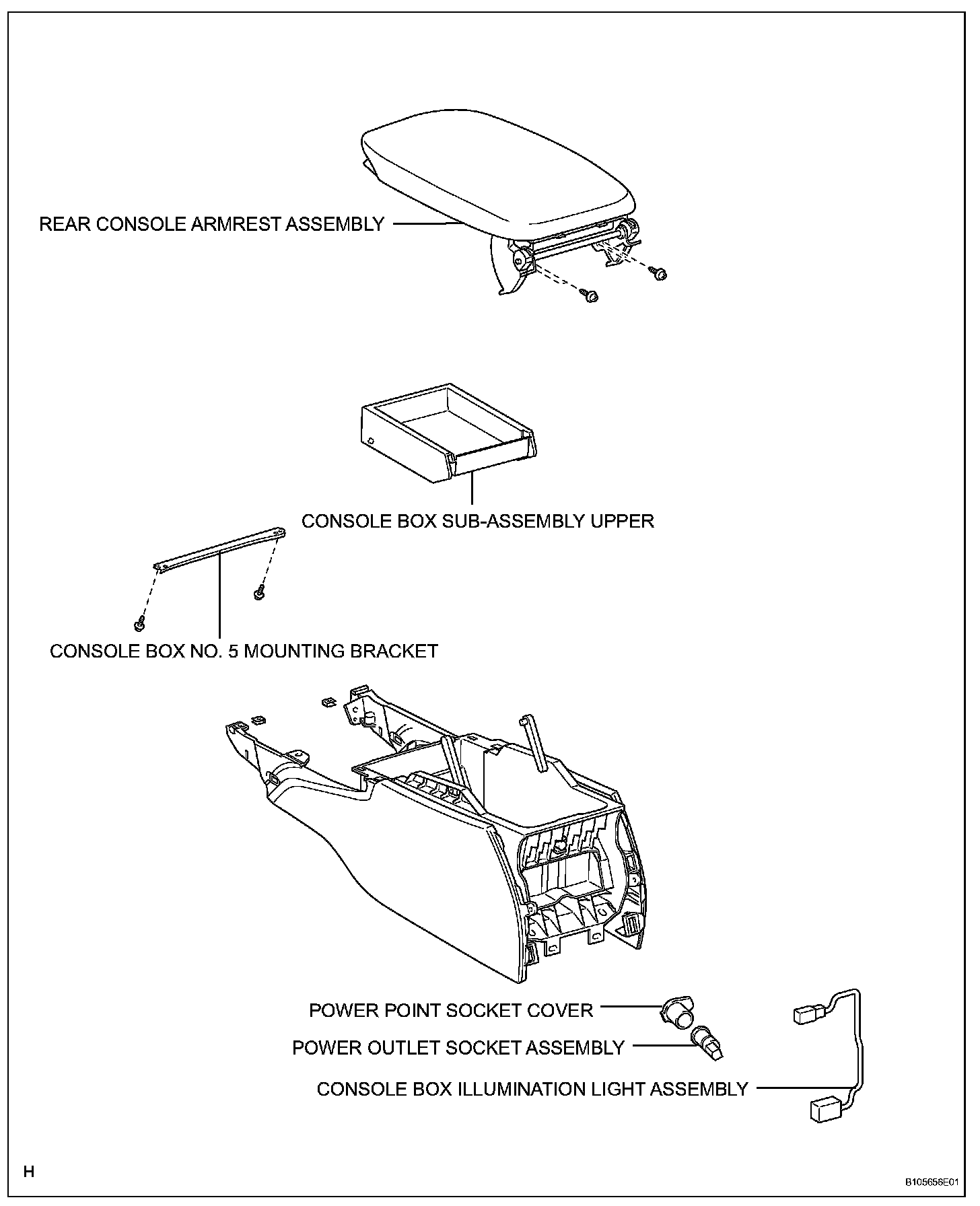 REAR CONSOLE ARMREST ASSEMBLY

CONSOLE BOX SUB-ASSEMBLY UPPER

CONSOLE BOX NO. 5 MOUNTING BRACKET

POWER POINT SOCKET COVER

POWER OUTLET SOCKET ASSEMBLY

CONSOLE BOX ILLUMINATION LIGHT ASSEMBLY

H

B105656E01