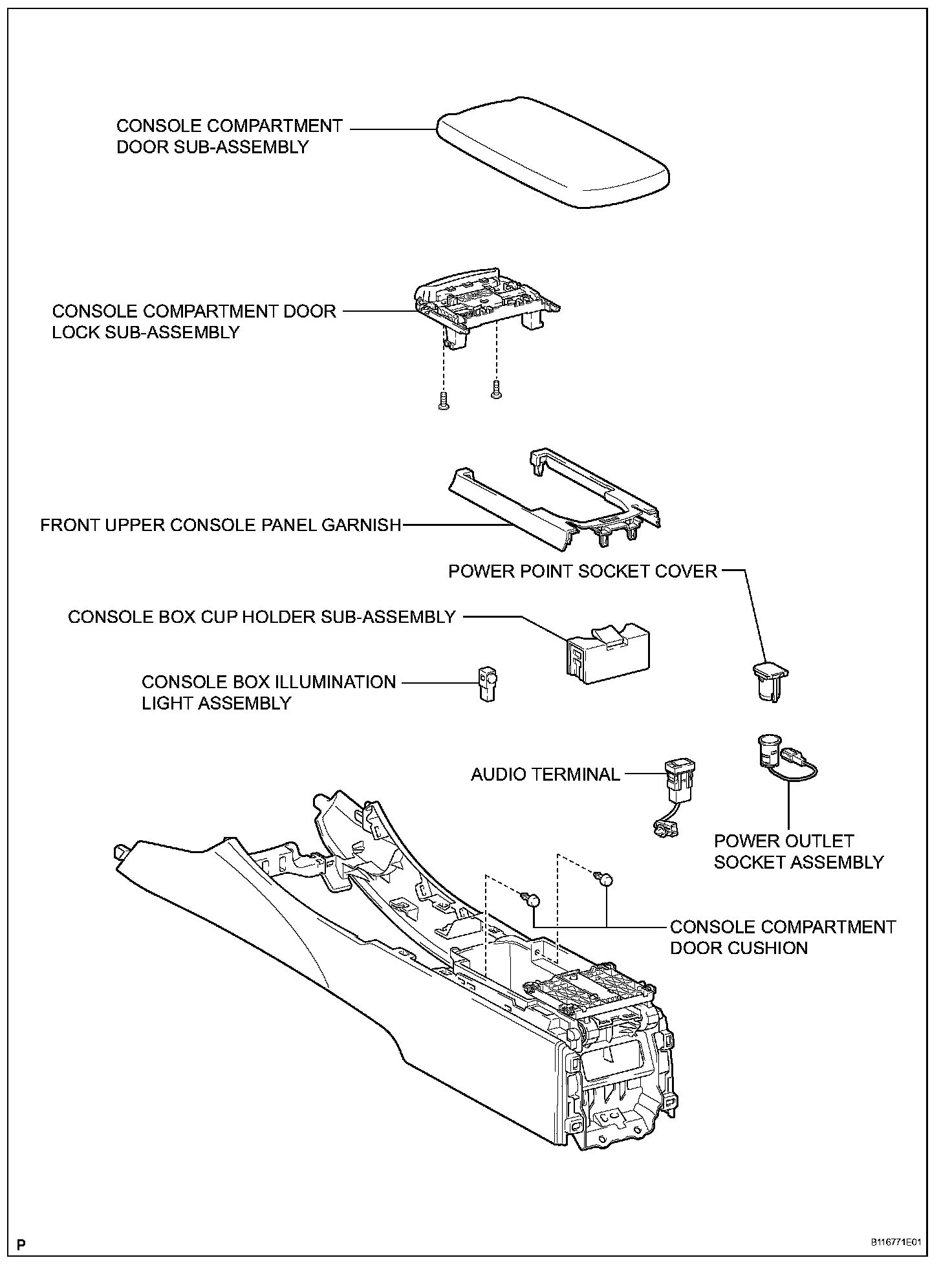 CONSOLE COMPARTMENT DOOR SUB-ASSEMBLY

CONSOLE COMPARTMENT DOOR LOCK SUB-ASSEMBLY

FRONT UPPER CONSOLE PANEL GARNISH

POWER POINT SOCKET COVER

CONSOLE BOX CUP HOLDER SUB-ASSEMBLY

CONSOLE BOX ILLUMINATION LIGHT ASSEMBLY

AUDIO TERMINAL

POWER OUTLET SOCKET ASSEMBLY

CONSOLE COMPARTMENT DOOR CUSHION

P

B116771E01