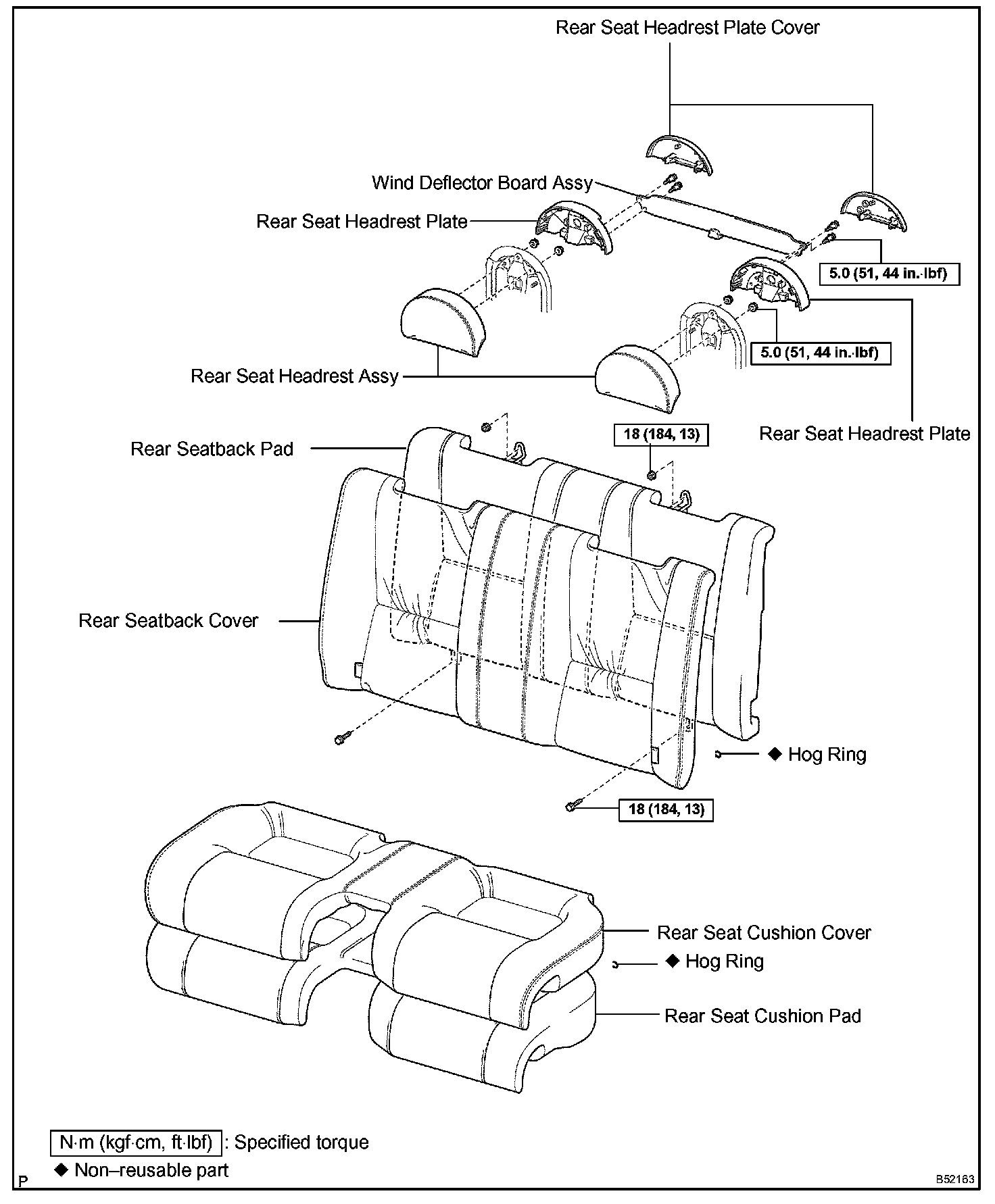 Rear Seat Headrest Plate Cover

Wind Deflector Board Assy

Rear Seat Headrest Plate

5.0 (51, 44 in.·lbf)

5.0 (51, 44 in.·lbf)

Rear Seat Headrest Assy

Rear Seat Headrest Plate

Rear Seatback Pad

18 (184, 13)

Rear Seatback Cover

◆ Hog Ring

18 (184, 13)

Rear Seat Cushion Cover

◆ Hog Ring

Rear Seat Cushion Pad

N·m (kgf·cm, ft·lbf) : Specified torque

◆ Non–reusable part

P

B52163