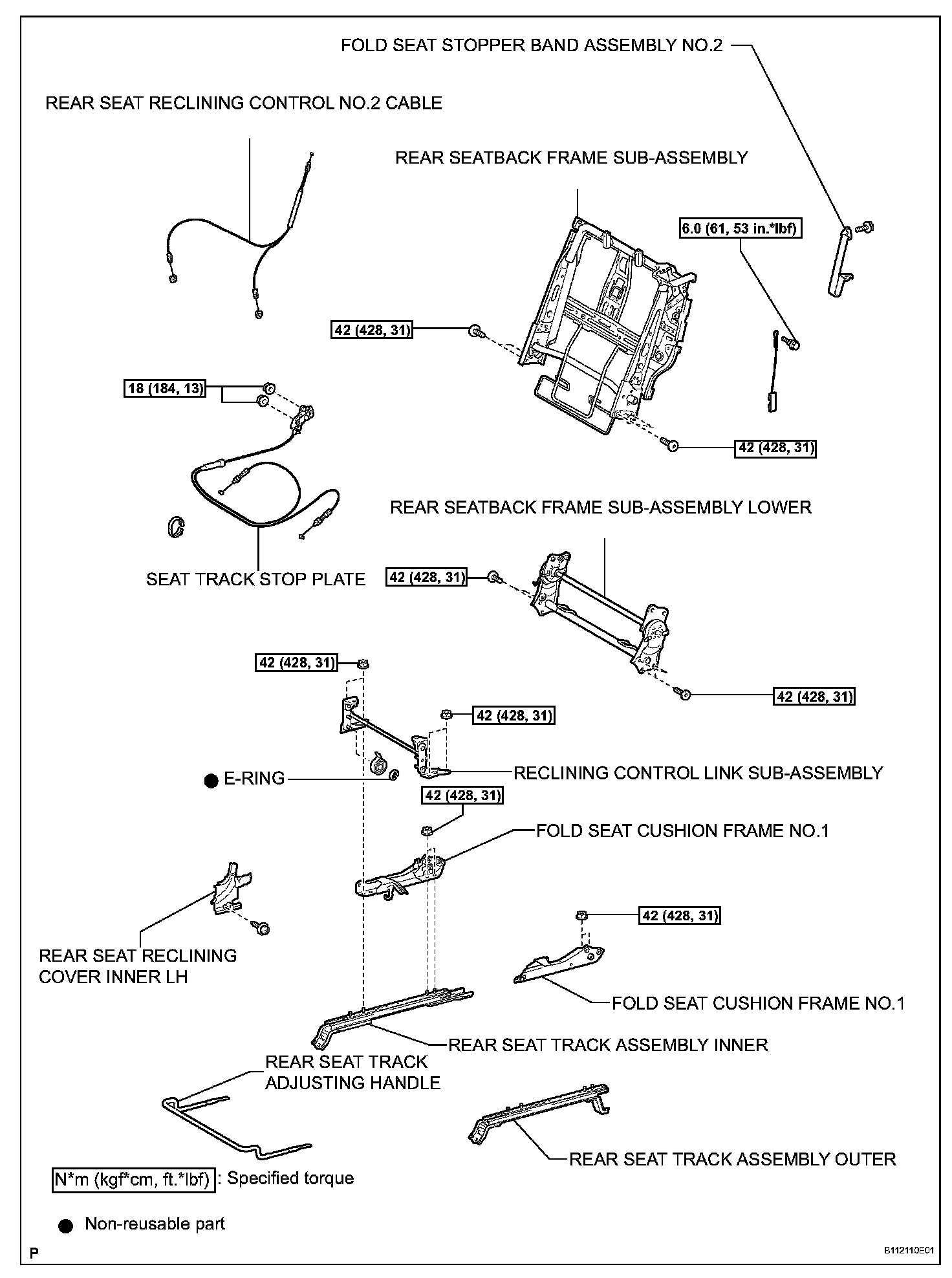 FOLD SEAT STOPPER BAND ASSEMBLY NO.2

REAR SEAT RECLINING CONTROL NO.2 CABLE

REAR SEATBACK FRAME SUB-ASSEMBLY

6.0 (61, 53 in.*lbf)

42 (428, 31)

18 (184, 13)

42 (428, 31)

REAR SEATBACK FRAME SUB-ASSEMBLY LOWER

SEAT TRACK STOP PLATE

42 (428, 31)

42 (428, 31)

42 (428, 31)

42 (428, 31)

E-RING

RECLINING CONTROL LINK SUB-ASSEMBLY

42 (428, 31)

FOLD SEAT CUSHION FRAME NO.1

42 (428, 31)

REAR SEAT RECLINING COVER INNER LH

FOLD SEAT CUSHION FRAME NO.1

REAR SEAT TRACK ASSEMBLY INNER

REAR SEAT TRACK ADJUSTING HANDLE

REAR SEAT TRACK ASSEMBLY OUTER

N*m (kgf*cm, ft.*lbf) : Specified torque

Non-reusable part

P

B112110E01