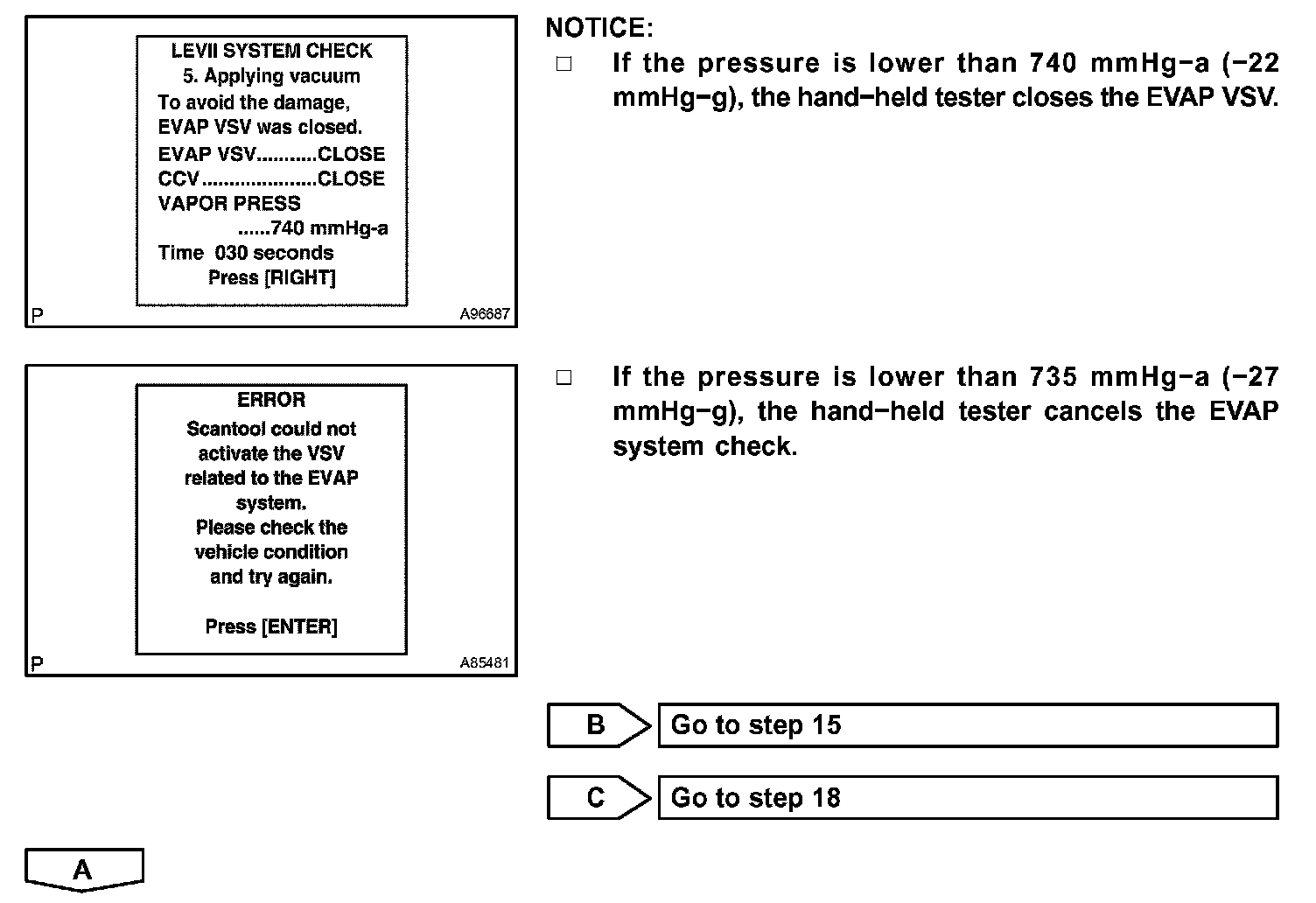 LEVII SYSTEM CHECK
5. Applying vacuum
To avoid the damage, EVAP VSV was closed.
EVAP VSV...........CLOSE
CCV.....................CLOSE
VAPOR PRESS
......740 mmHg-a
Time 030 seconds
Press [RIGHT]

P A96687

NOTICE:
□ If the pressure is lower than 740 mmHg−a (−22 mmHg−g), the hand−held tester closes the EVAP VSV.

ERROR
Scantool could not activate the VSV related to the EVAP system.
Please check the vehicle condition and try again.

Press [ENTER]

P A85481

□ If the pressure is lower than 735 mmHg−a (−27 mmHg−g), the hand−held tester cancels the EVAP system check.

B Go to step 15

C Go to step 18

A