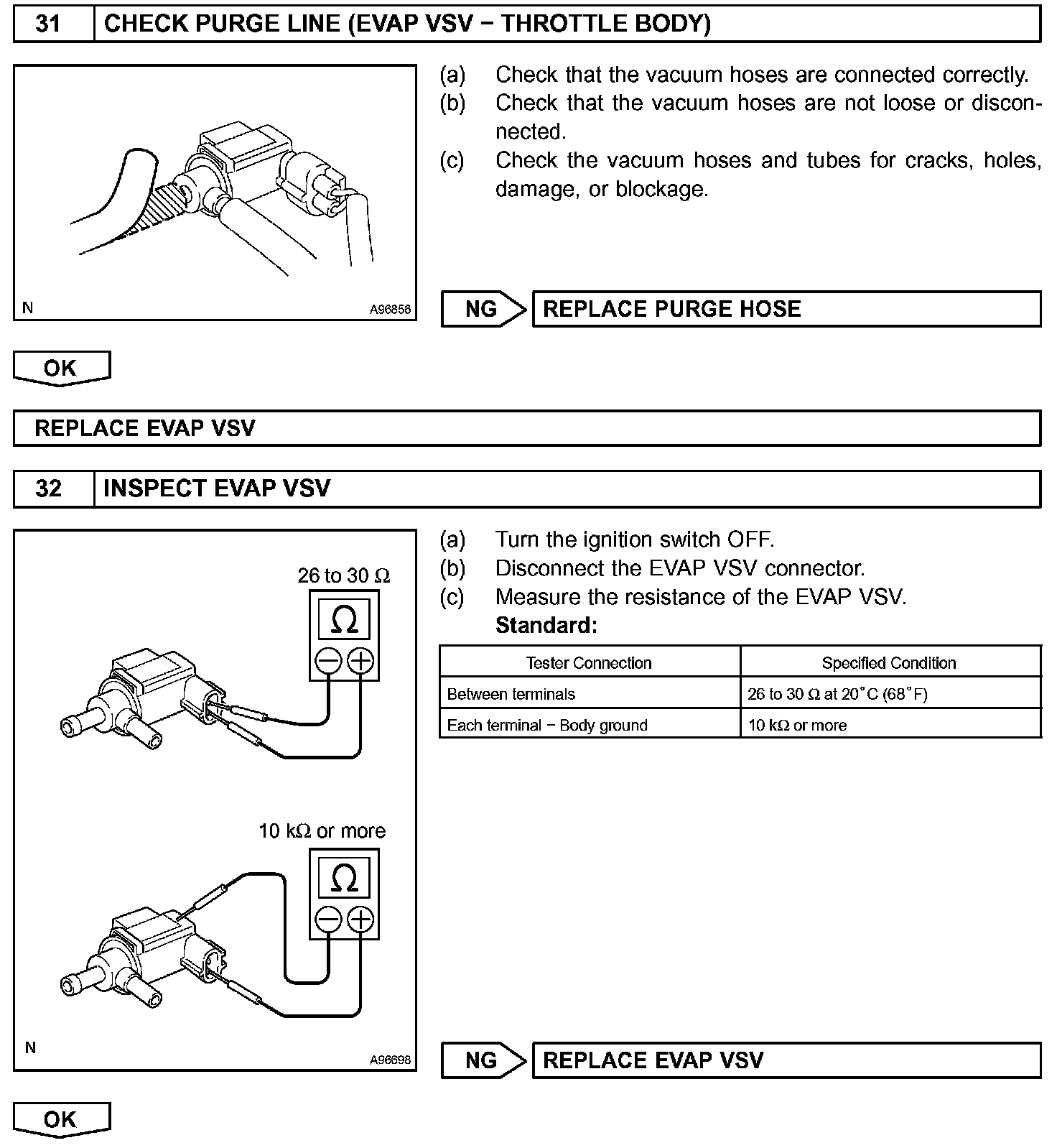 31 CHECK PURGE LINE (EVAP VSV − THROTTLE BODY)

N A96856

(a) Check that the vacuum hoses are connected correctly.
(b) Check that the vacuum hoses are not loose or disconnected.
(c) Check the vacuum hoses and tubes for cracks, holes, damage, or blockage.

NG REPLACE PURGE HOSE

OK

REPLACE EVAP VSV

32 INSPECT EVAP VSV

26 to 30 $\Omega$

$\Omega$

10 k$\Omega$ or more

$\Omega$

N A96698

(a) Turn the ignition switch OFF.
(b) Disconnect the EVAP VSV connector.
(c) Measure the resistance of the EVAP VSV.
Standard:

| Tester Connection | Specified Condition |
|---|---|
| Between terminals | 26 to 30 $\Omega$ at 20°C (68°F) |
| Each terminal − Body ground | 10 k$\Omega$ or more |

NG REPLACE EVAP VSV

OK