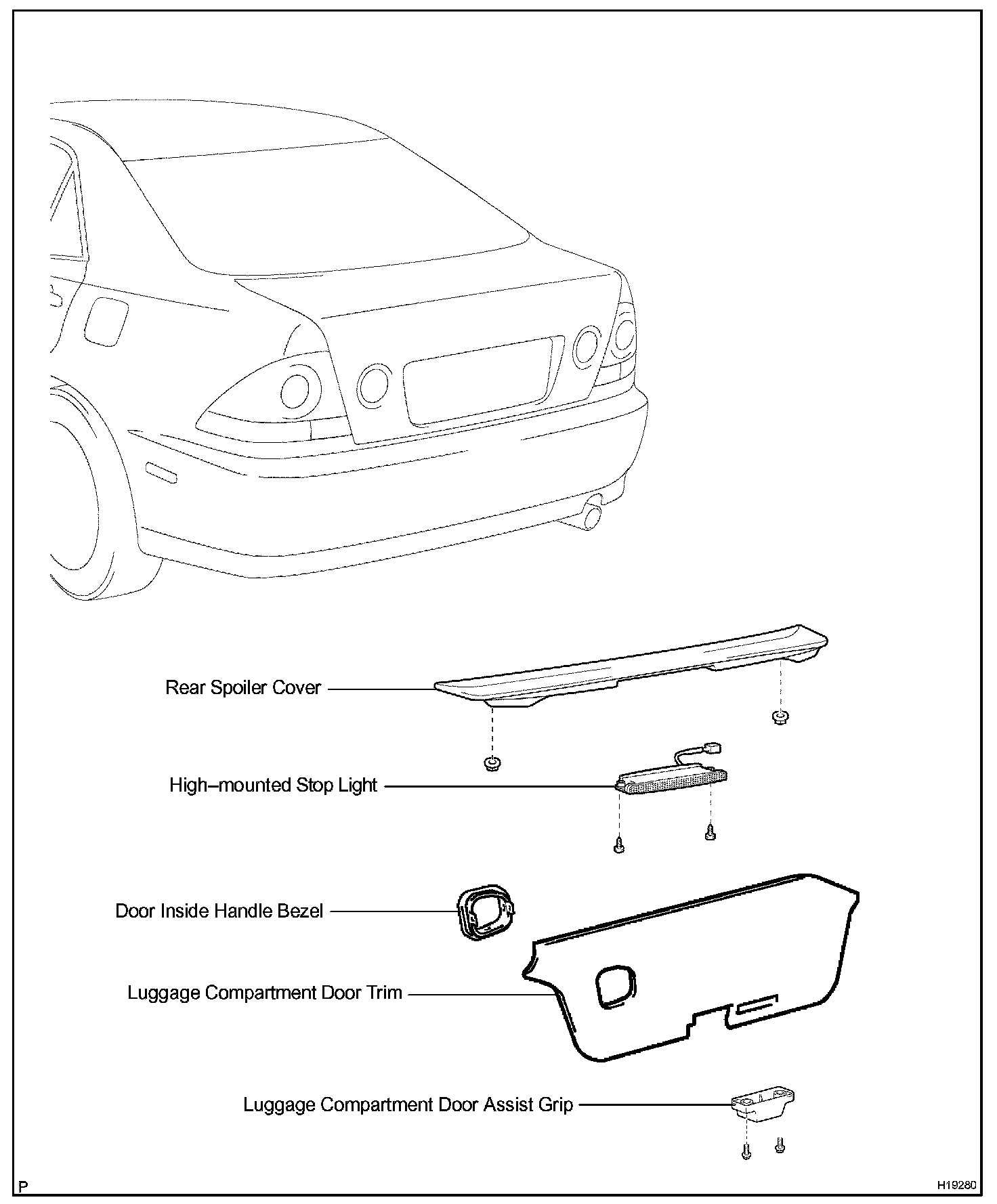 Rear Spoiler Cover

High–mounted Stop Light

Door Inside Handle Bezel

Luggage Compartment Door Trim

Luggage Compartment Door Assist Grip

P

H19280