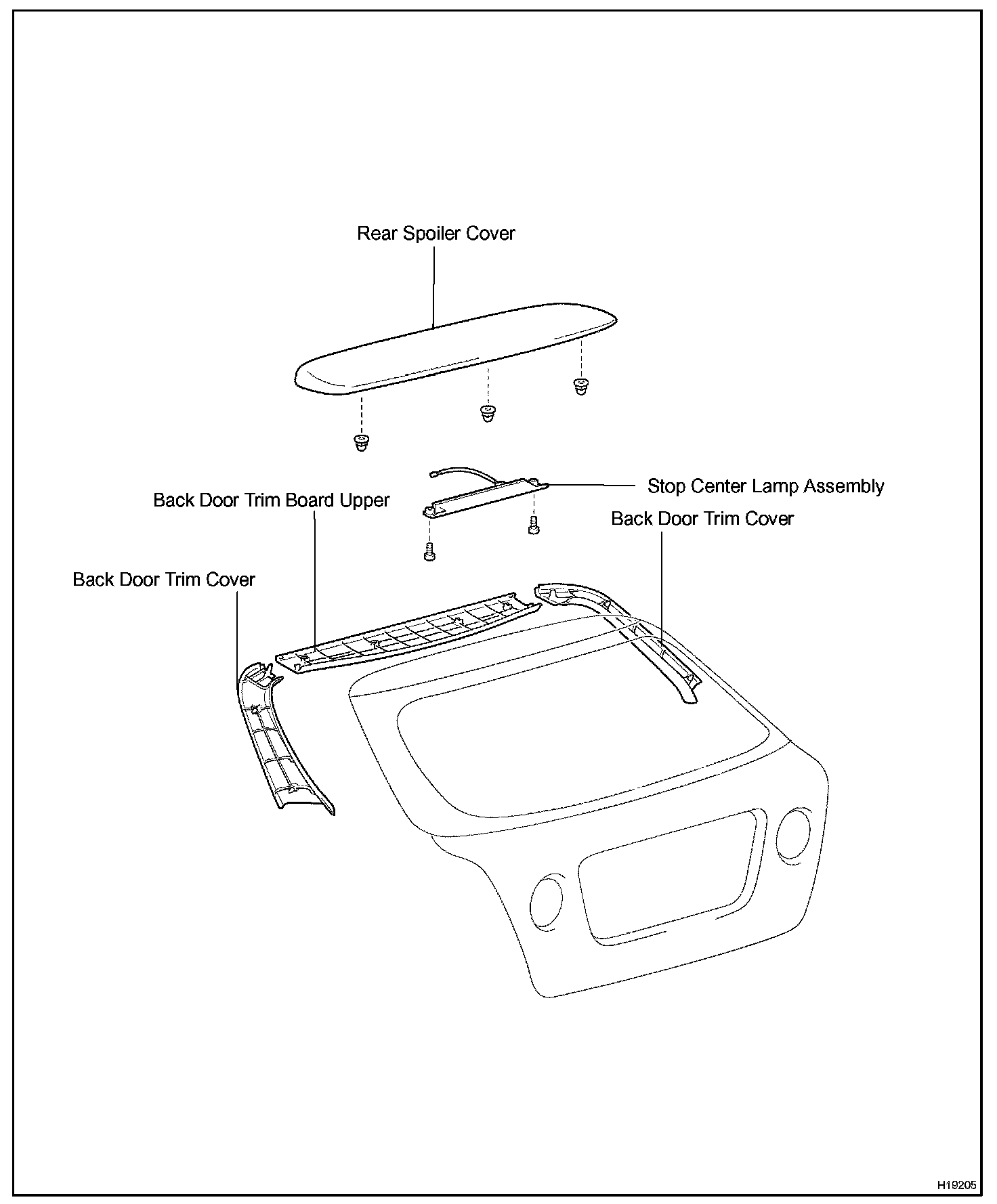 Rear Spoiler Cover

Stop Center Lamp Assembly

Back Door Trim Board Upper

Back Door Trim Cover

Back Door Trim Cover

H19205