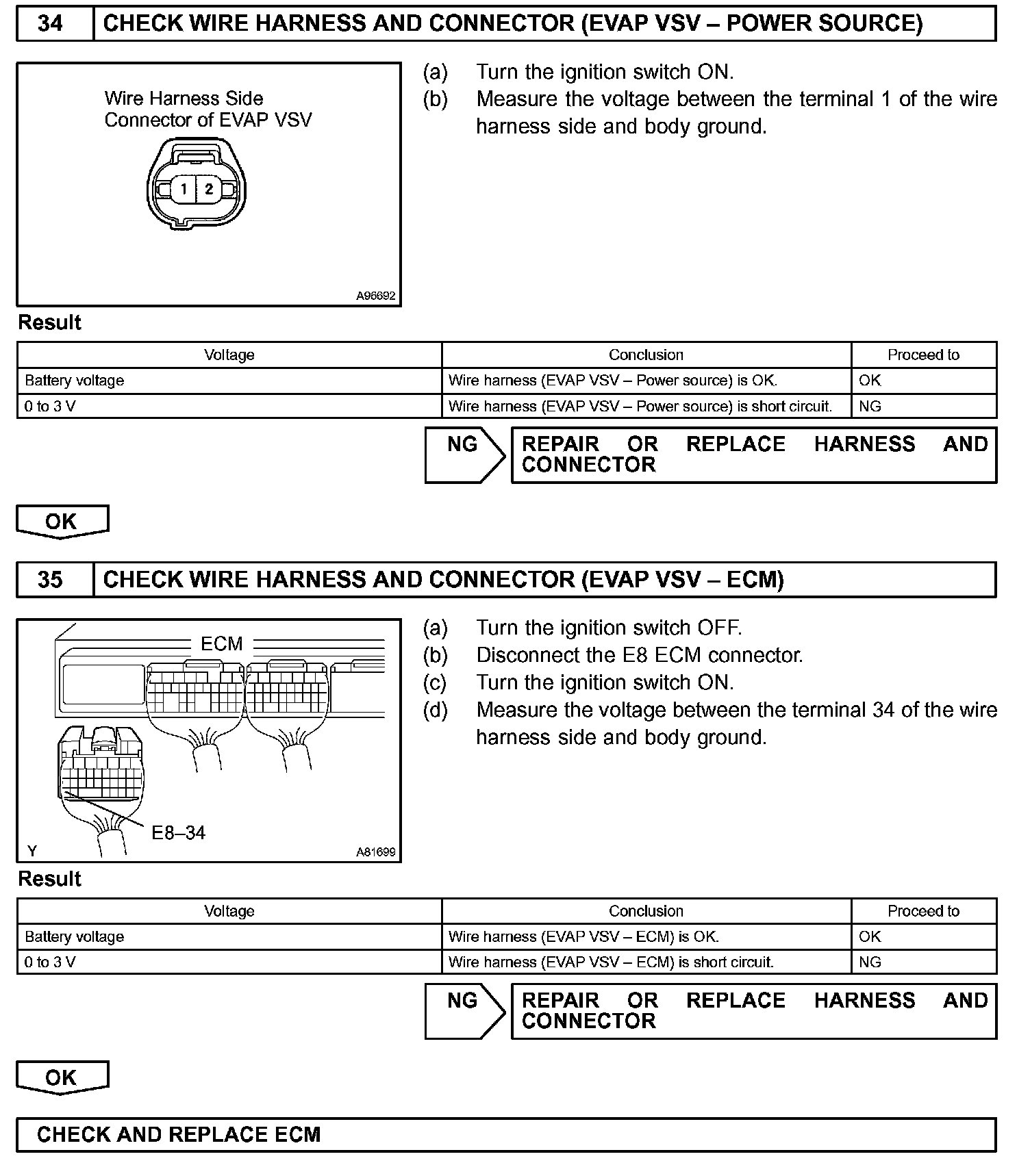 34 CHECK WIRE HARNESS AND CONNECTOR (EVAP VSV – POWER SOURCE)

Wire Harness Side
Connector of EVAP VSV

1 2

A96692

(a) Turn the ignition switch ON.
(b) Measure the voltage between the terminal 1 of the wire harness side and body ground.

Result

| Voltage | Conclusion | Proceed to |
|---|---|---|
| Battery voltage | Wire harness (EVAP VSV – Power source) is OK. | OK |
| 0 to 3 V | Wire harness (EVAP VSV – Power source) is short circuit. | NG |

NG REPAIR OR REPLACE HARNESS AND CONNECTOR

OK

35 CHECK WIRE HARNESS AND CONNECTOR (EVAP VSV – ECM)

ECM

E8–34

Y A81699

(a) Turn the ignition switch OFF.
(b) Disconnect the E8 ECM connector.
(c) Turn the ignition switch ON.
(d) Measure the voltage between the terminal 34 of the wire harness side and body ground.

Result

| Voltage | Conclusion | Proceed to |
|---|---|---|
| Battery voltage | Wire harness (EVAP VSV – ECM) is OK. | OK |
| 0 to 3 V | Wire harness (EVAP VSV – ECM) is short circuit. | NG |

NG REPAIR OR REPLACE HARNESS AND CONNECTOR

OK

CHECK AND REPLACE ECM